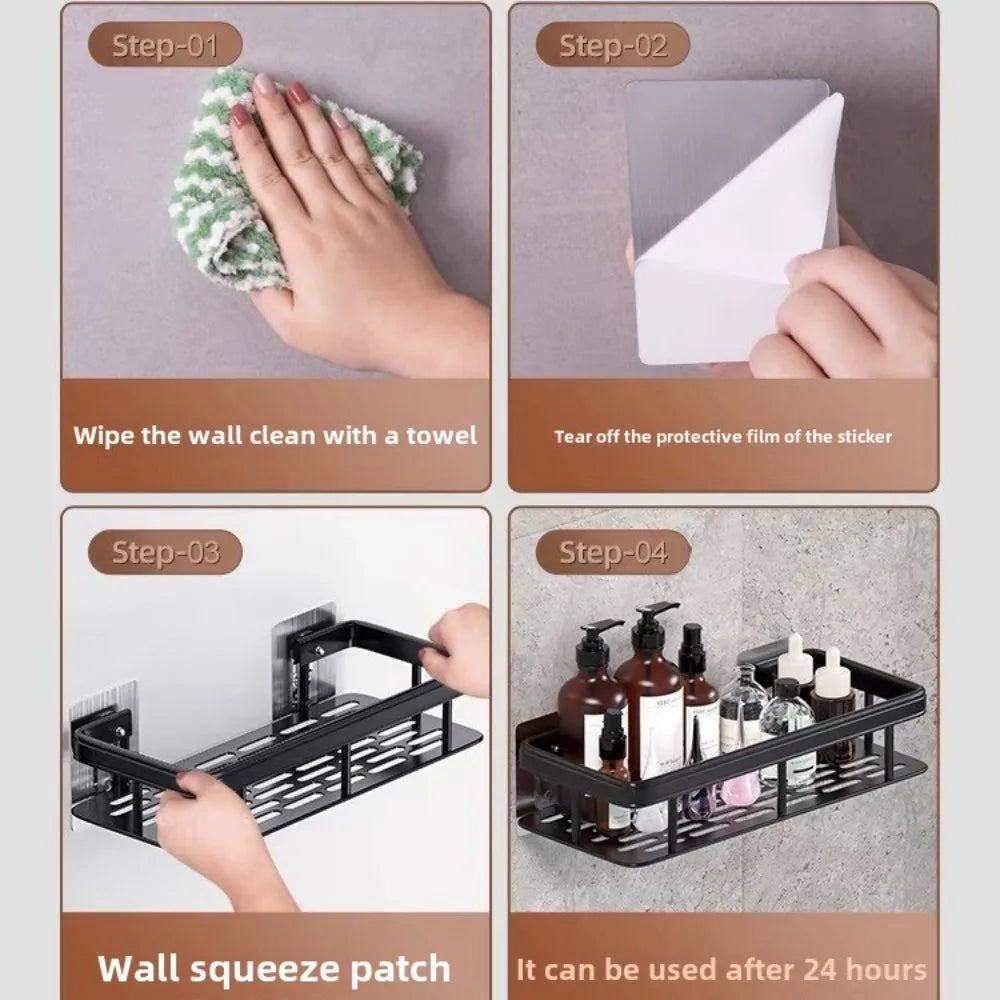 Step-01

Wipe the wall clean with a towel

Step-02

Tear off the protective film of the sticker

Step-03

Wall squeeze patch

Step-04

It can be used after 24 hours