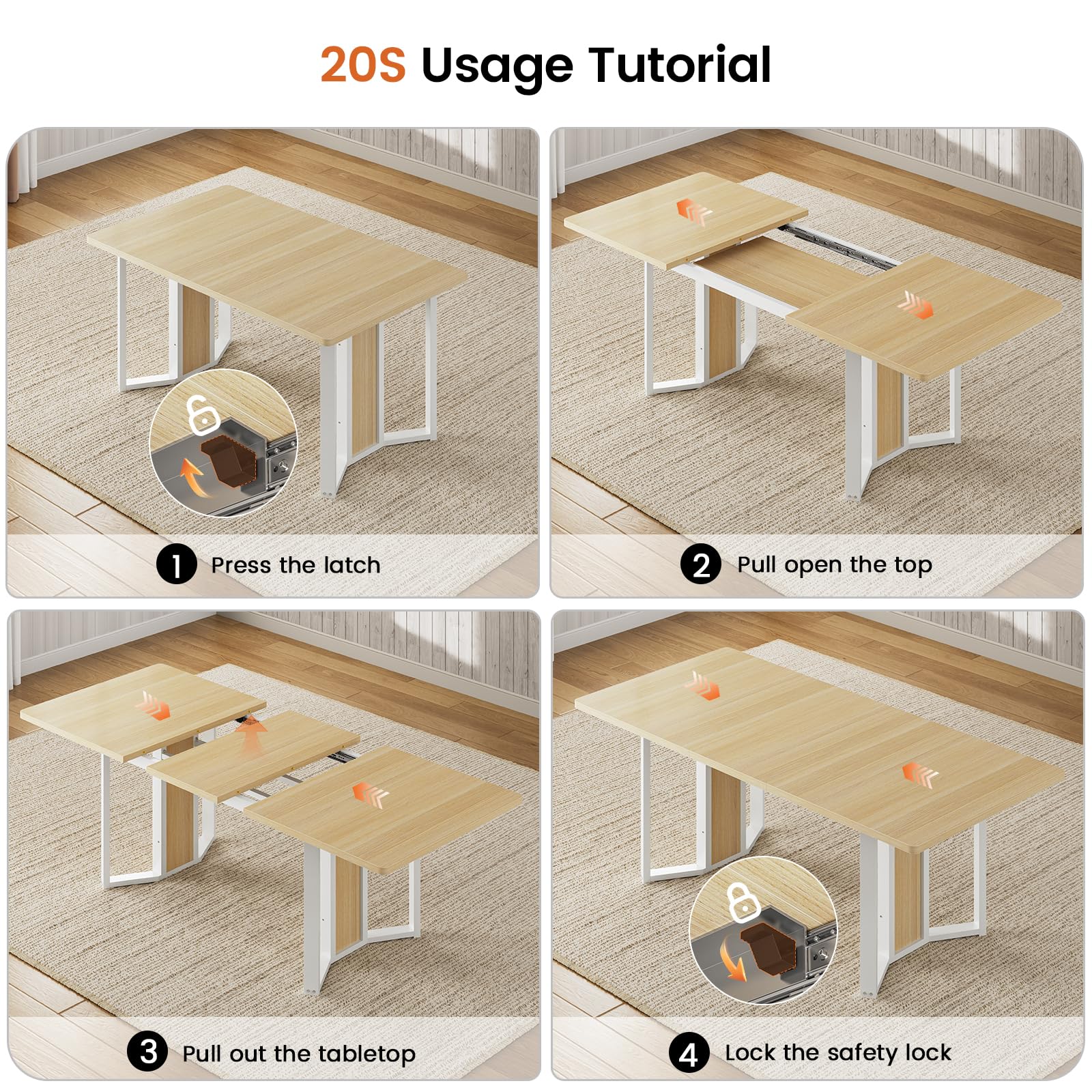 20S Usage Tutorial

1 Press the latch

2 Pull open the top

3 Pull out the tabletop

4 Lock the safety lock