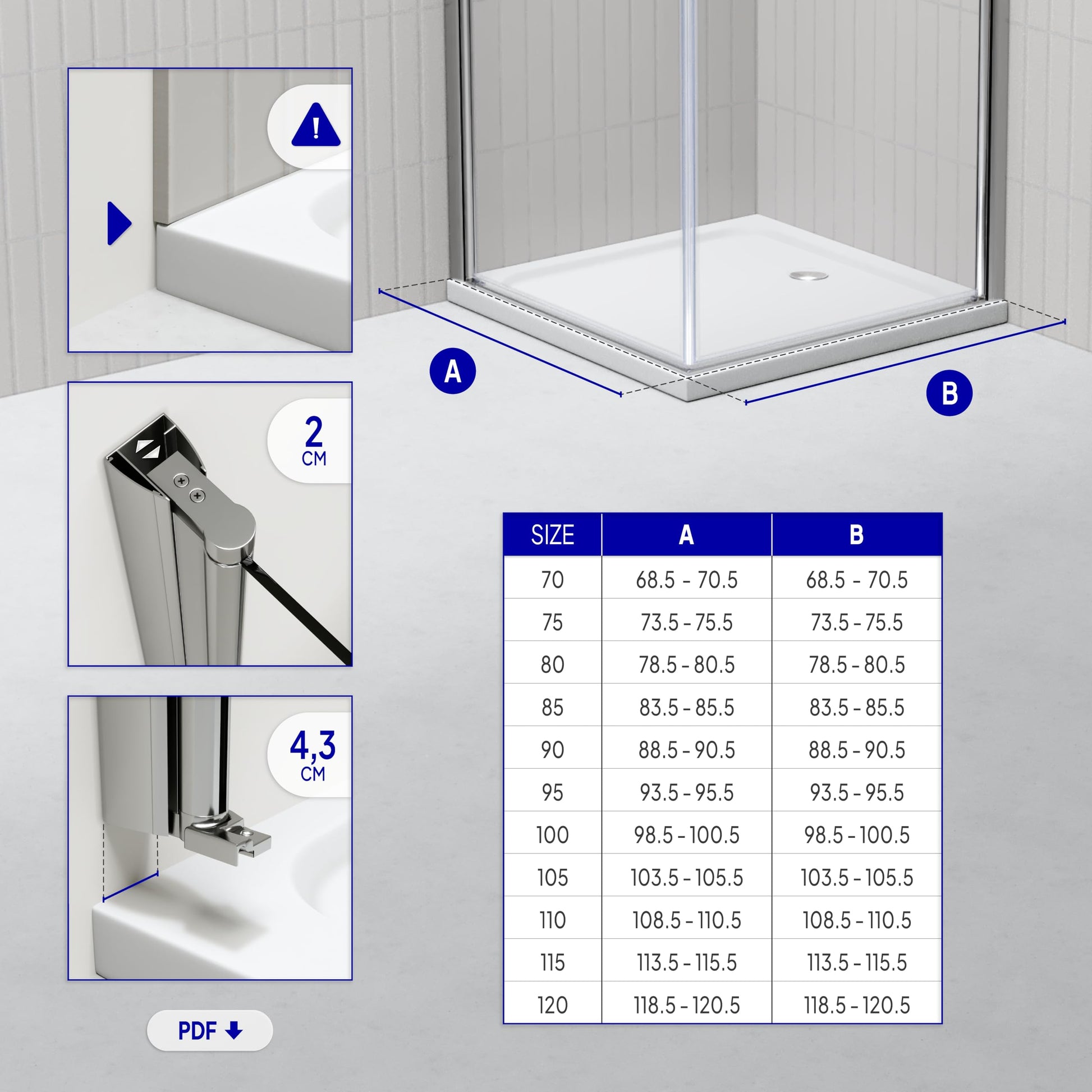 !

2
CM

4,3
CM

PDF

A

B

| SIZE | A | B |
|---|---|---|
| 70 | 68.5 - 70.5 | 68.5 - 70.5 |
| 75 | 73.5 - 75.5 | 73.5 - 75.5 |
| 80 | 78.5 - 80.5 | 78.5 - 80.5 |
| 85 | 83.5 - 85.5 | 83.5 - 85.5 |
| 90 | 88.5 - 90.5 | 88.5 - 90.5 |
| 95 | 93.5 - 95.5 | 93.5 - 95.5 |
| 100 | 98.5 - 100.5 | 98.5 - 100.5 |
| 105 | 103.5 - 105.5 | 103.5 - 105.5 |
| 110 | 108.5 - 110.5 | 108.5 - 110.5 |
| 115 | 113.5 - 115.5 | 113.5 - 115.5 |
| 120 | 118.5 - 120.5 | 118.5 - 120.5 |