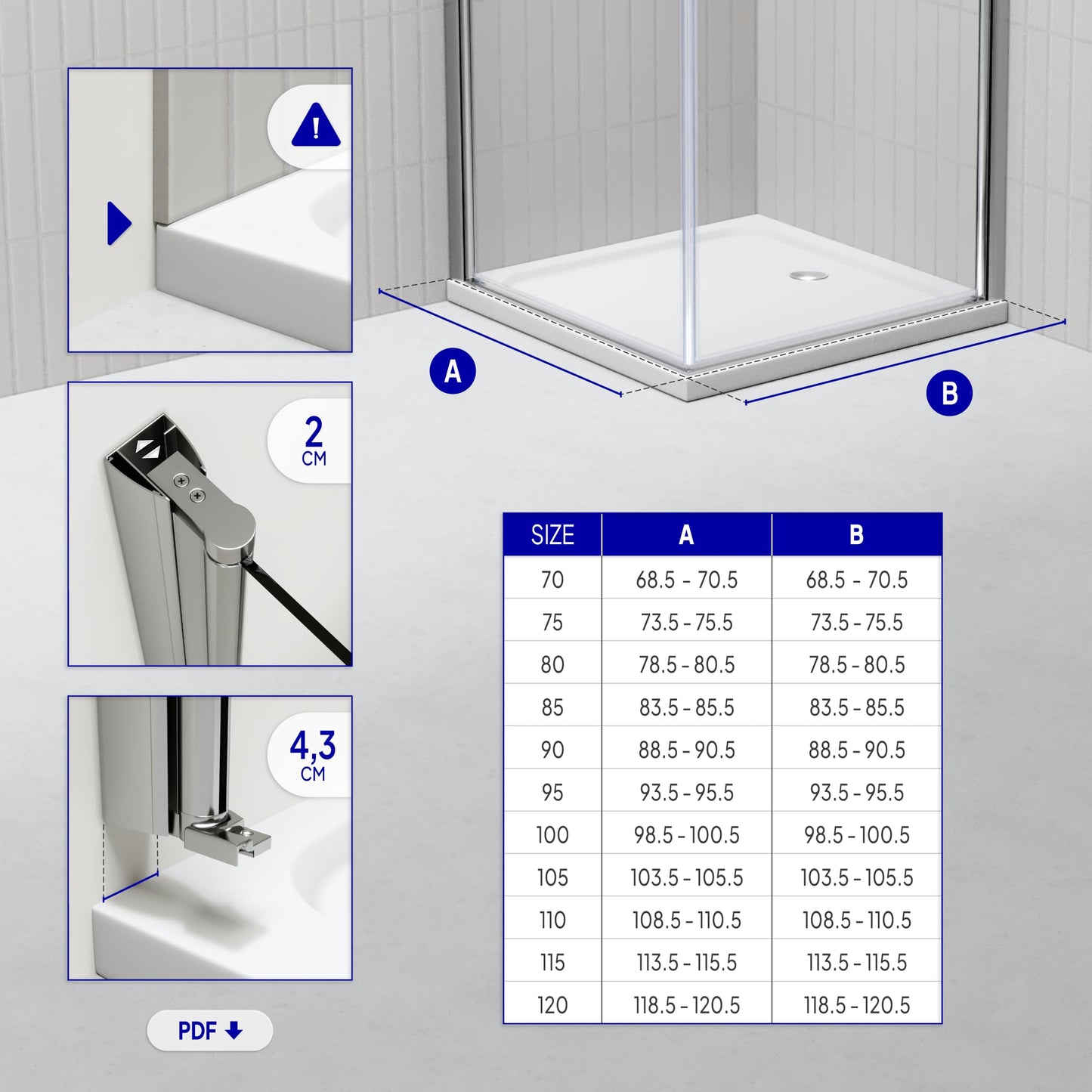 !

2
CM

4,3
CM

PDF

A

B

| SIZE | A | B |
|---|---|---|
| 70 | 68.5 - 70.5 | 68.5 - 70.5 |
| 75 | 73.5 - 75.5 | 73.5 - 75.5 |
| 80 | 78.5 - 80.5 | 78.5 - 80.5 |
| 85 | 83.5 - 85.5 | 83.5 - 85.5 |
| 90 | 88.5 - 90.5 | 88.5 - 90.5 |
| 95 | 93.5 - 95.5 | 93.5 - 95.5 |
| 100 | 98.5 - 100.5 | 98.5 - 100.5 |
| 105 | 103.5 - 105.5 | 103.5 - 105.5 |
| 110 | 108.5 - 110.5 | 108.5 - 110.5 |
| 115 | 113.5 - 115.5 | 113.5 - 115.5 |
| 120 | 118.5 - 120.5 | 118.5 - 120.5 |