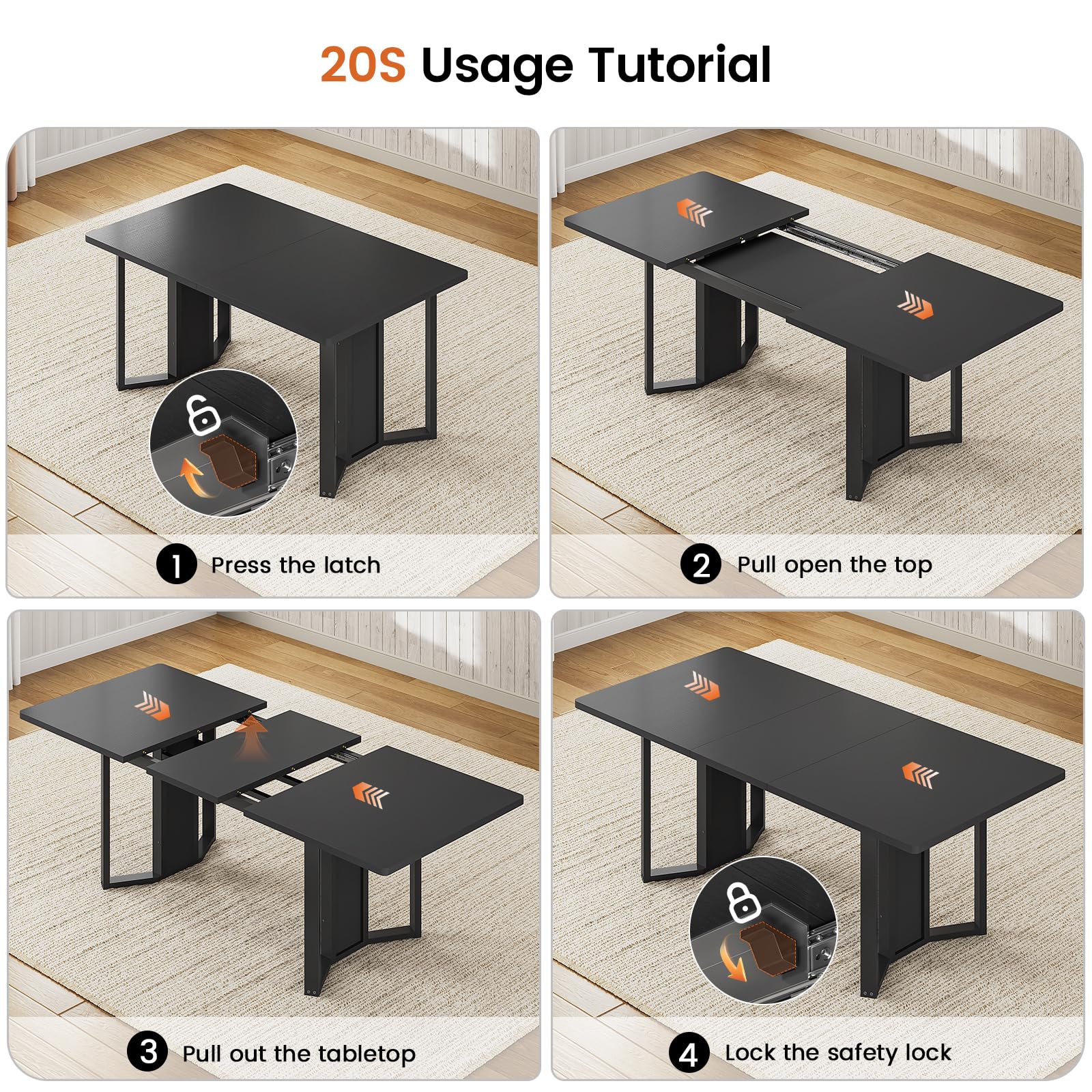 20S Usage Tutorial

1 Press the latch

2 Pull open the top

3 Pull out the tabletop

4 Lock the safety lock