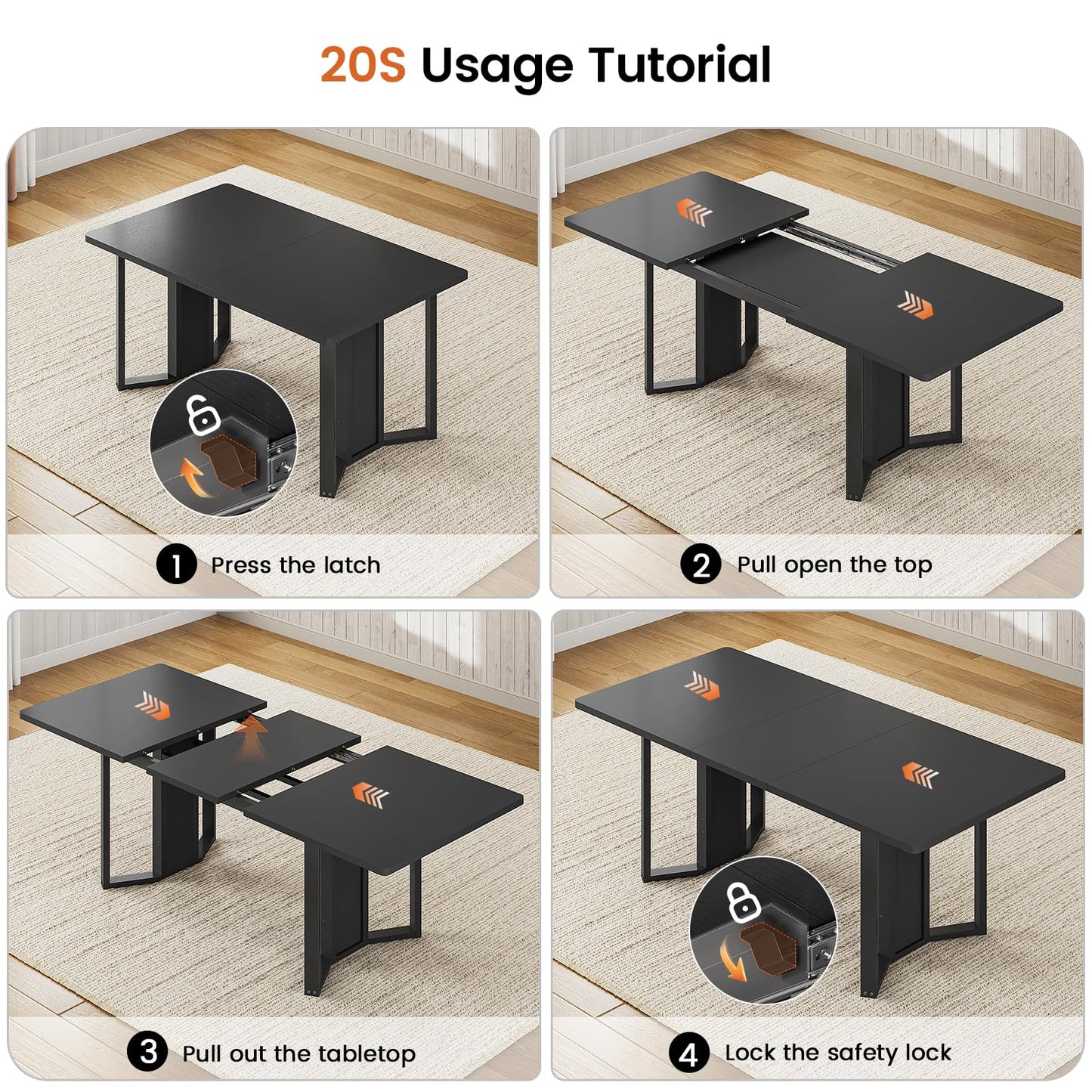 20S Usage Tutorial

1 Press the latch

2 Pull open the top

3 Pull out the tabletop

4 Lock the safety lock