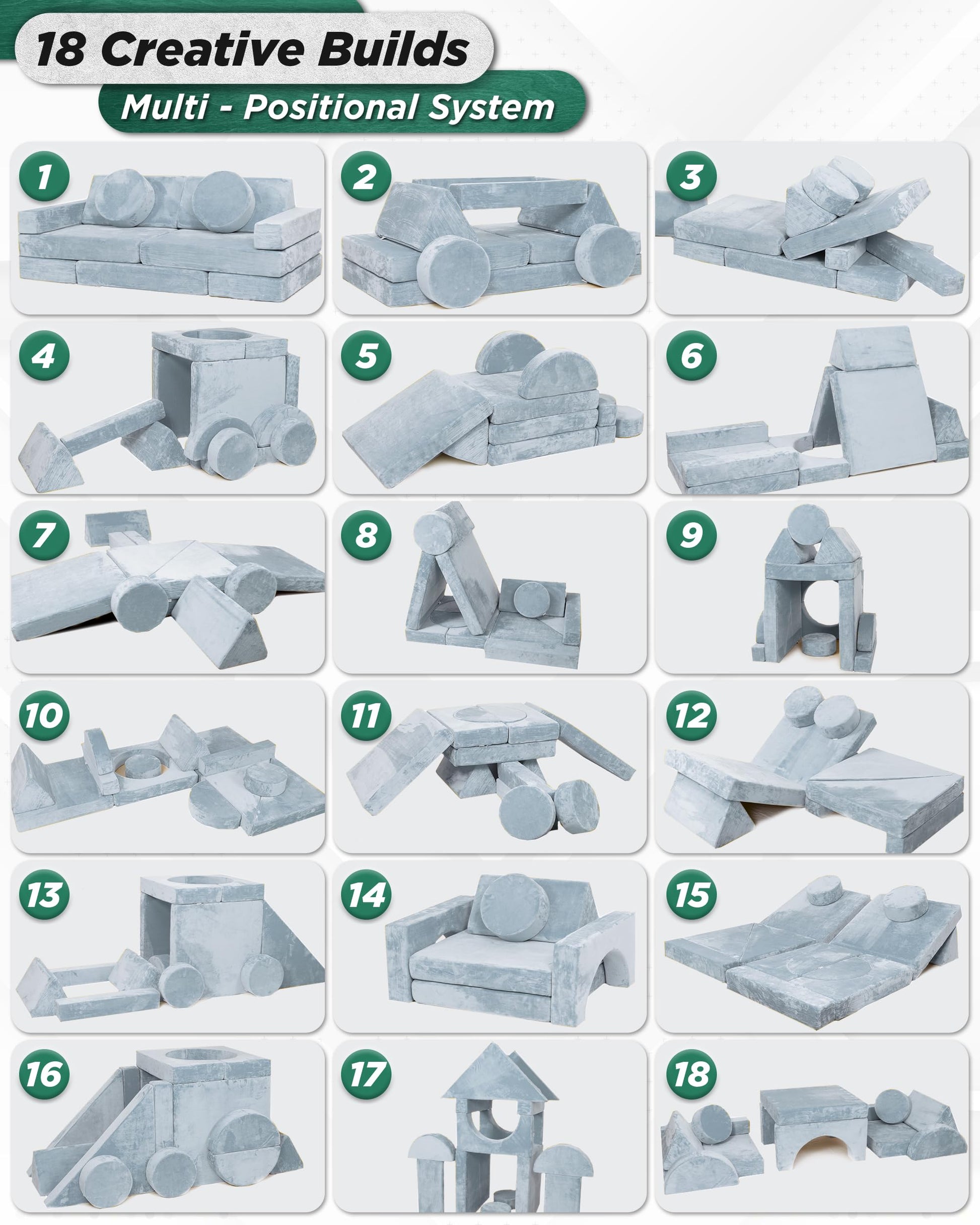 18 Creative Builds

Multi - Positional System

1

2

3

4

5

6

7

8

9

10

11

12

13

14

15

16

17

18