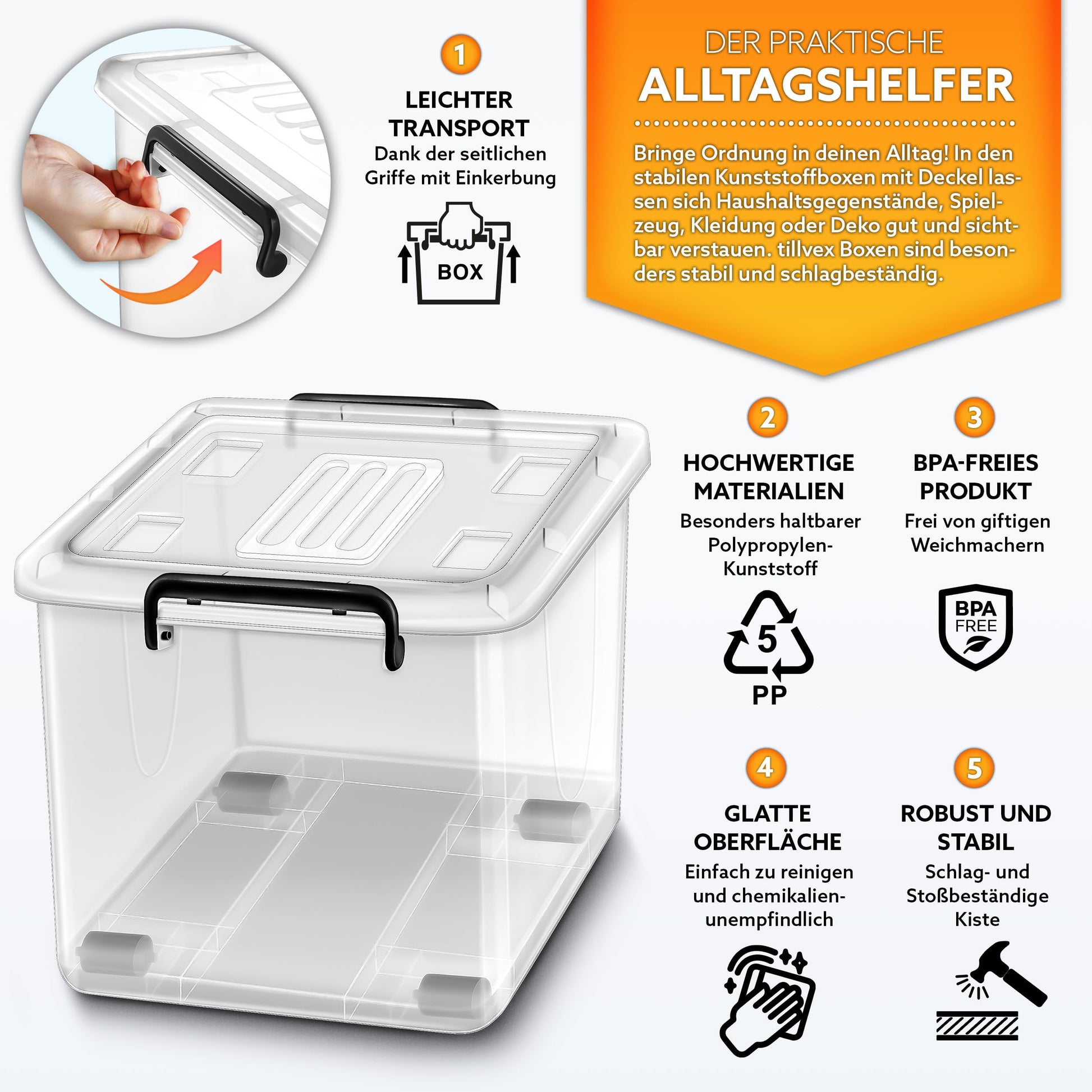 1

LEICHTER TRANSPORT

Dank der seitlichen Griffe mit Einkerbung

BOX

DER PRAKTISCHE

ALLTAGSHELFER

Bringe Ordnung in deinen Alltag! In den stabilen Kunststoffboxen mit Deckel lassen sich Haushaltsgegenstände, Spielzeug, Kleidung oder Deko gut und sichtbar verstauen. tillvex Boxen sind besonders stabil und schlagbeständig.

2

HOCHWERTIGE MATERIALIEN

Besonders haltbarer Polypropylen-Kunststoff

5

PP

3

BPA-FREIES PRODUKT

Frei von giftigen Weichmachern

BPA FREE

4

GLATTE OBERFLÄCHE

Einfach zu reinigen und chemikalien-unempfindlich

5

ROBUST UND STABIL

Schlag- und Stoßbeständige Kiste