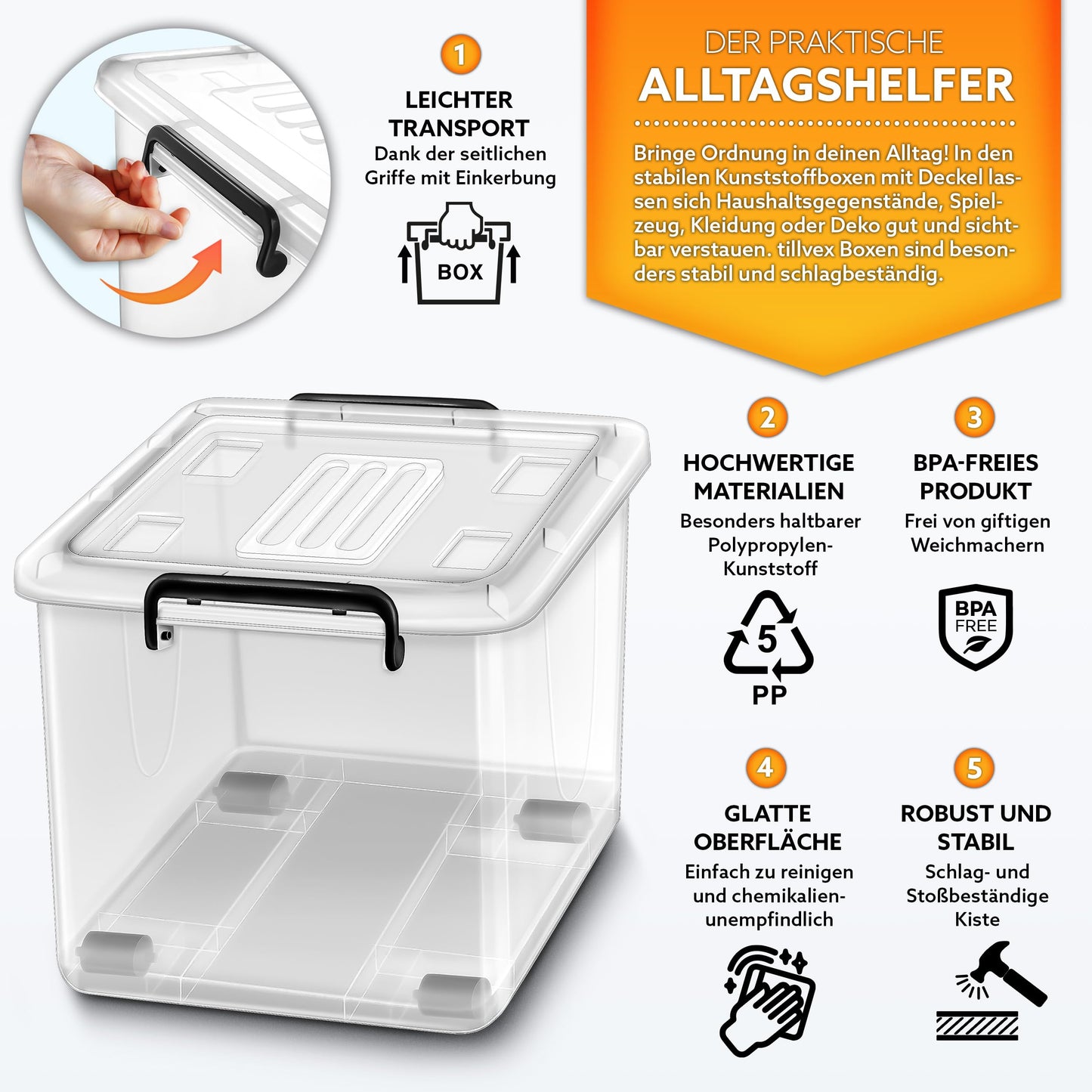 1

LEICHTER TRANSPORT

Dank der seitlichen Griffe mit Einkerbung

BOX

DER PRAKTISCHE

ALLTAGSHELFER

Bringe Ordnung in deinen Alltag! In den stabilen Kunststoffboxen mit Deckel lassen sich Haushaltsgegenstände, Spielzeug, Kleidung oder Deko gut und sichtbar verstauen. tillvex Boxen sind besonders stabil und schlagbeständig.

2

HOCHWERTIGE MATERIALIEN

Besonders haltbarer Polypropylen-Kunststoff

5

PP

3

BPA-FREIES PRODUKT

Frei von giftigen Weichmachern

BPA FREE

4

GLATTE OBERFLÄCHE

Einfach zu reinigen und chemikalienunempfindlich

5

ROBUST UND STABIL

Schlag- und Stoßbeständige Kiste