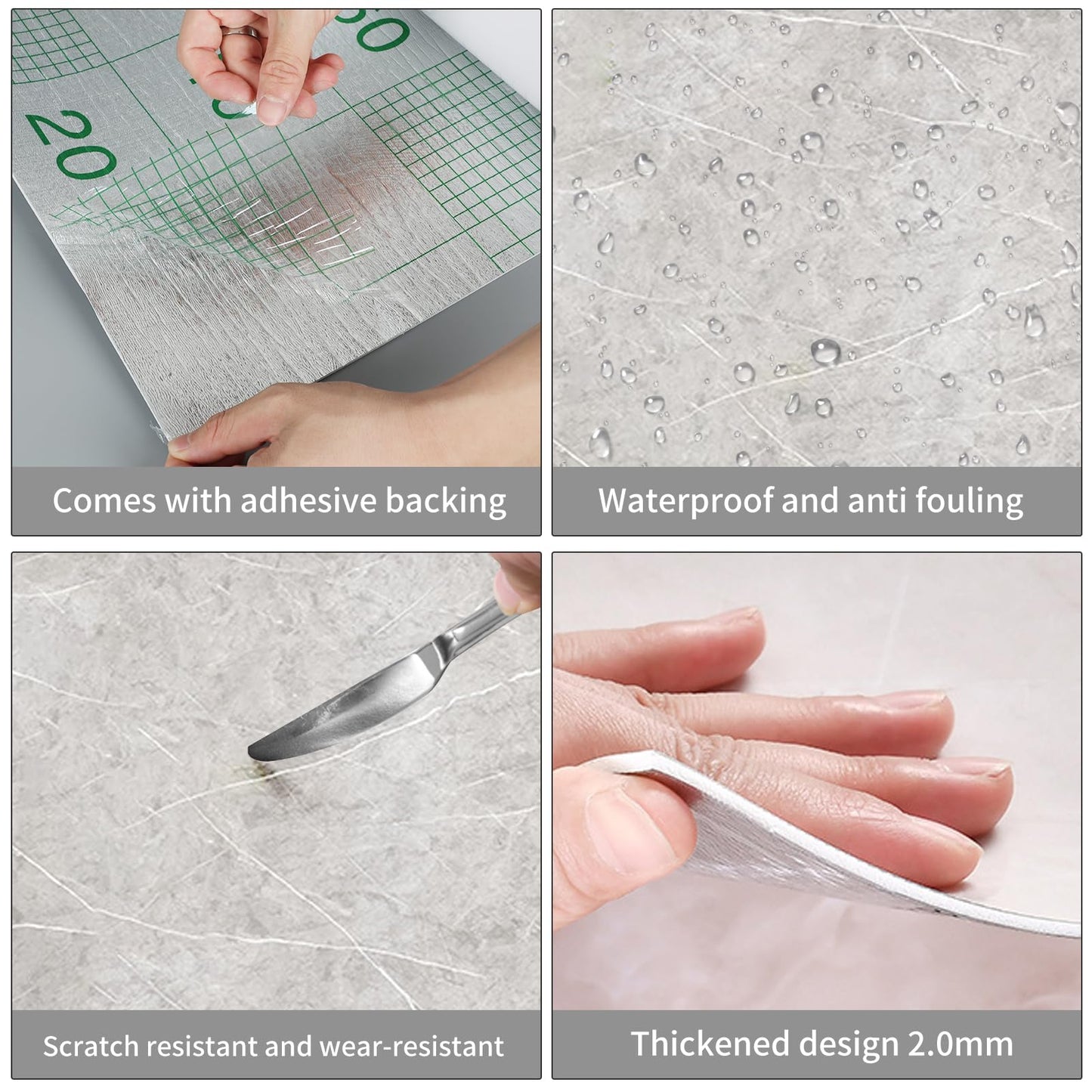 20

Comes with adhesive backing

Waterproof and anti fouling

Scratch resistant and wear-resistant

Thickened design 2.0mm