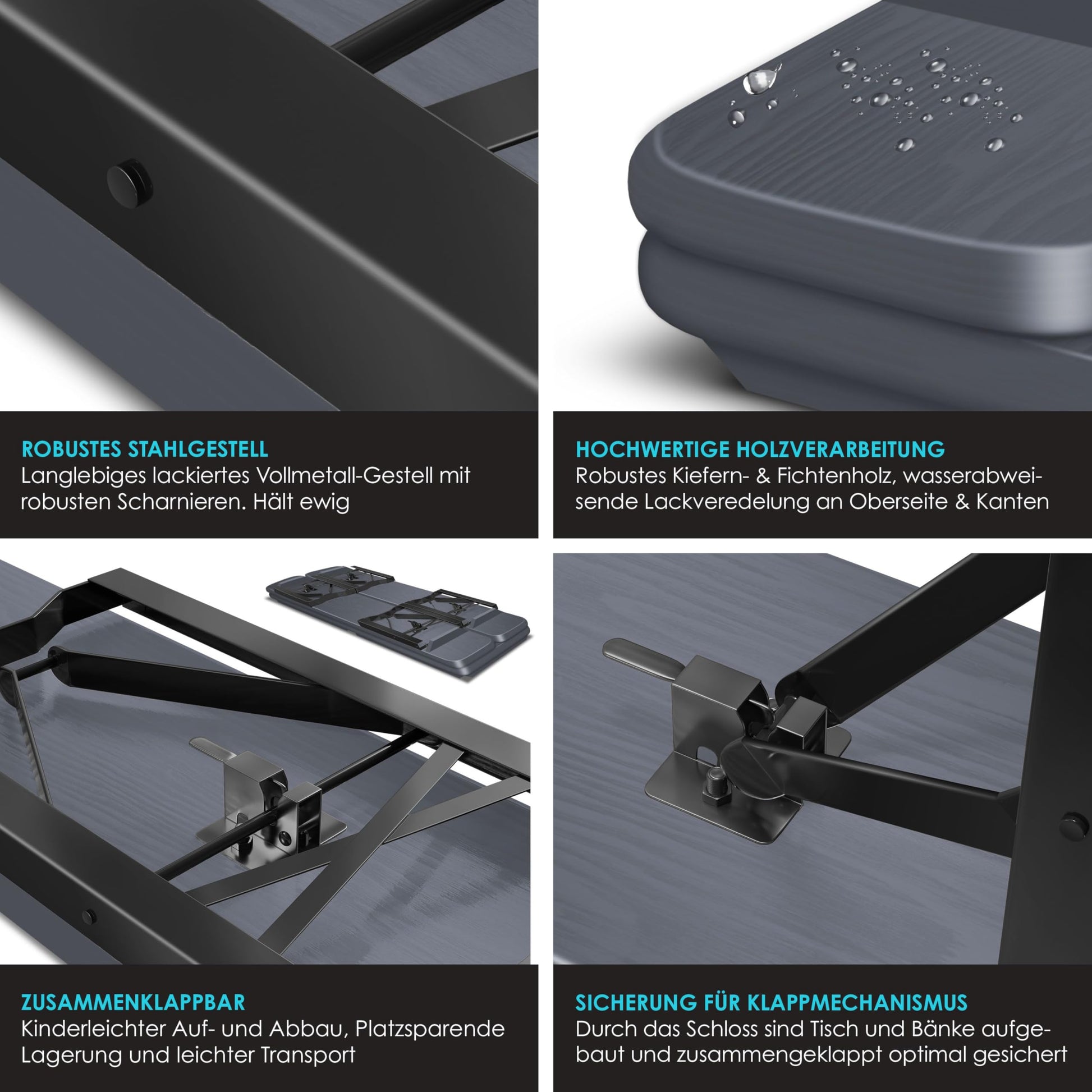 ROBUSTES STAHLGESTELL
Langlebiges lackiertes Vollmetall-Gestell mit robusten Scharnieren. Hält ewig

HOCHWERTIGE HOLZVERARBEITUNG
Robustes Kiefern- & Fichtenholz, wasserabweisende Lackveredelung an Oberseite & Kanten

ZUSAMMENKLAPPBAR
Kinderleichter Auf- und Abbau, Platzsparende Lagerung und leichter Transport

SICHERUNG FÜR KLAPPMECHANISMUS
Durch das Schloss sind Tisch und Bänke aufgebaut und zusammengeklappt optimal gesichert