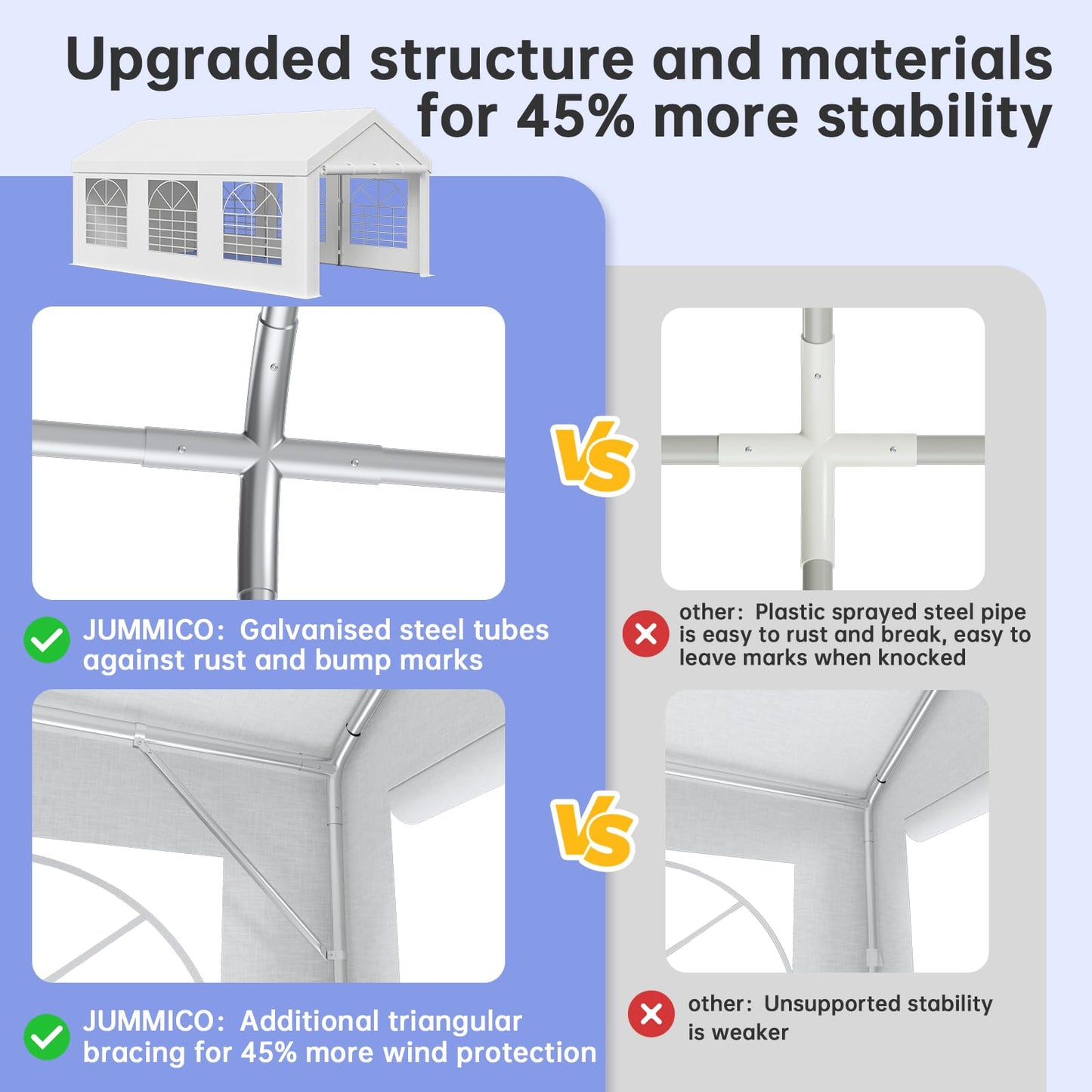 Upgraded structure and materials for 45% more stability

VS

JUMMICO: Galvanised steel tubes against rust and bump marks

other: Plastic sprayed steel pipe is easy to rust and break, easy to leave marks when knocked

VS

JUMMICO: Additional triangular bracing for 45% more wind protection

other: Unsupported stability is weaker