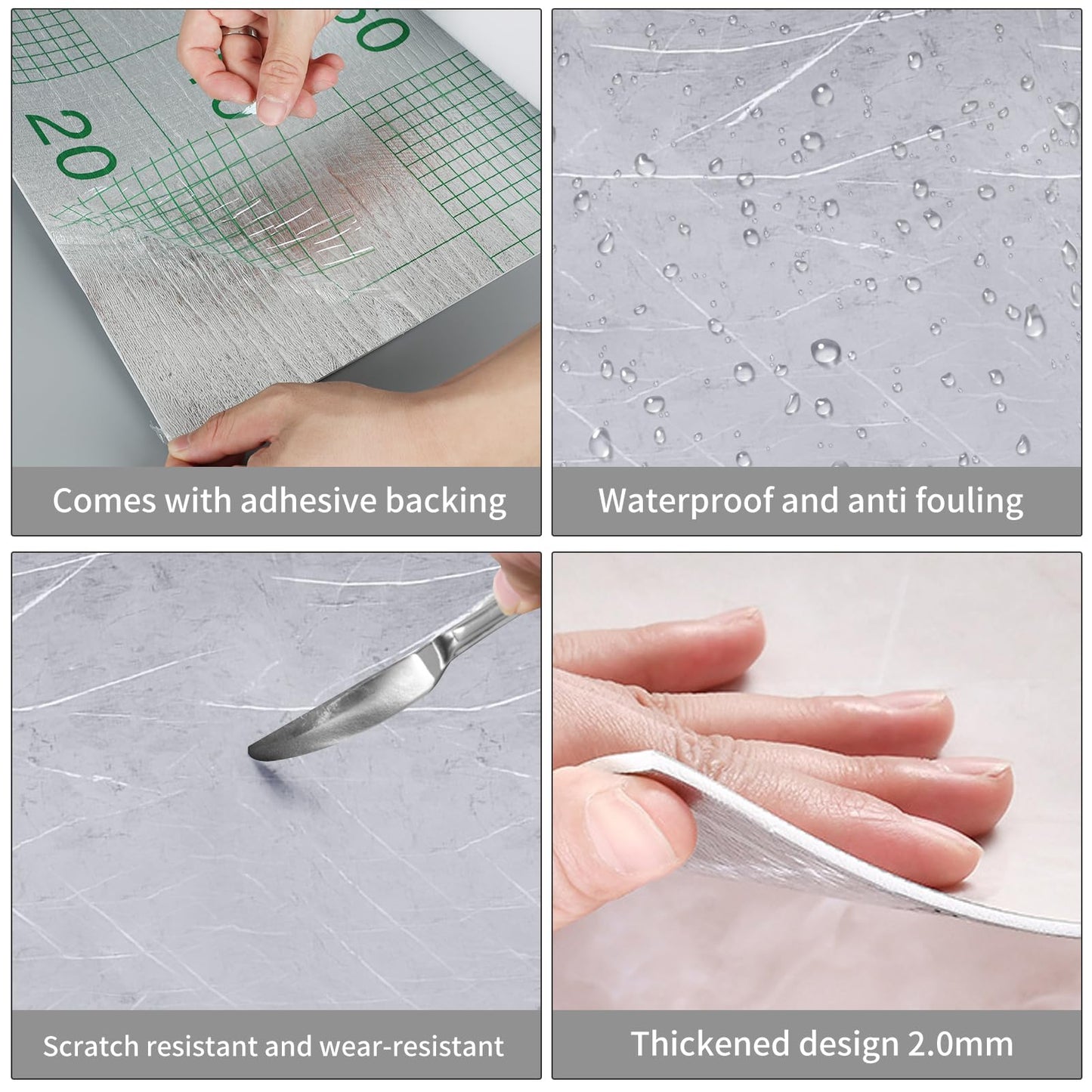 20

Comes with adhesive backing

Waterproof and anti fouling

Scratch resistant and wear-resistant

Thickened design 2.0mm