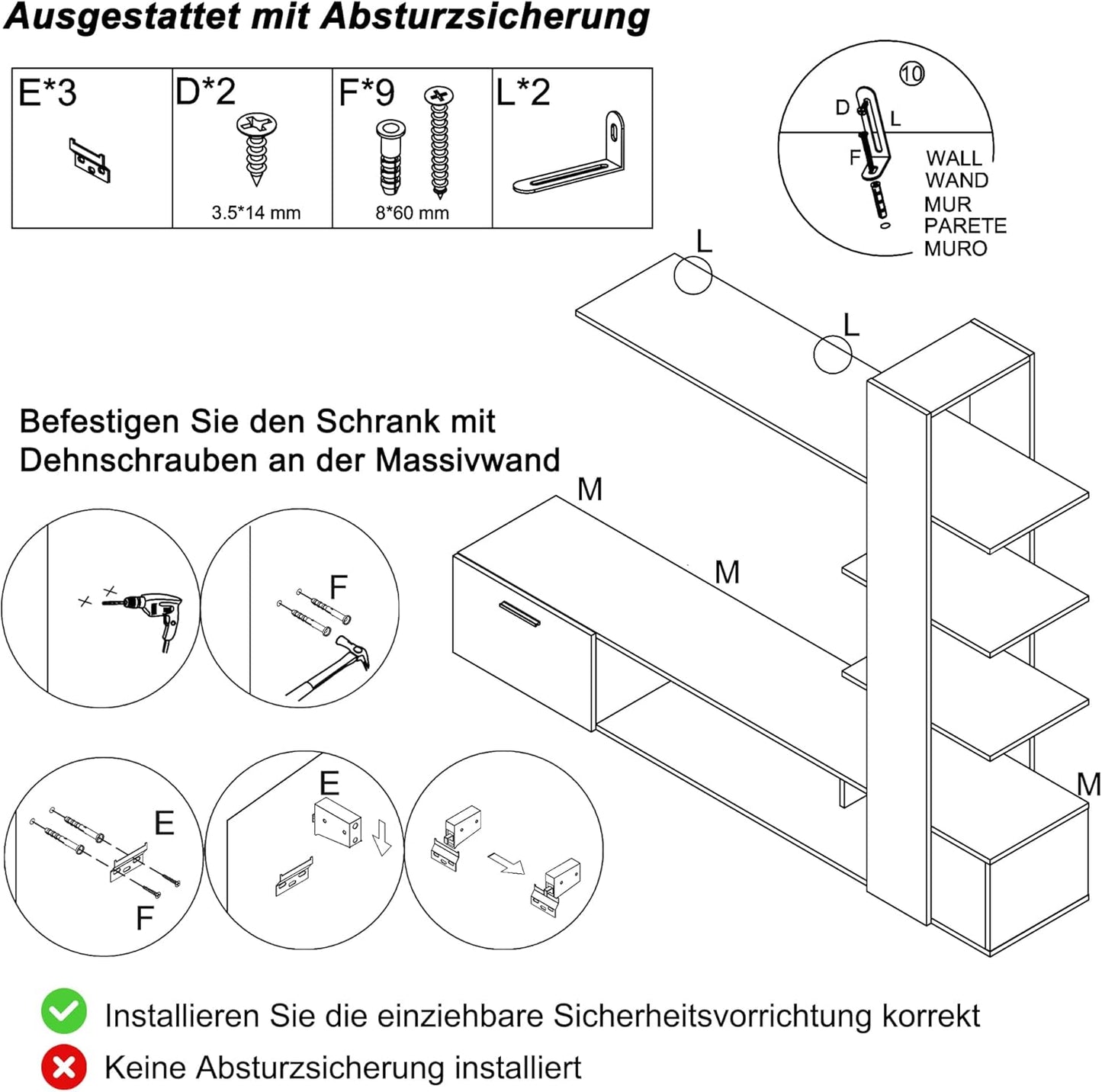 Ausgestattet mit Absturzsicherung

| E*3 | D*2 | F*9 | L*2 |
|---|---|---|---|
| | 3.5*14 mm | 8*60 mm | |

10
D
L
F
WALL
WAND
MUR
PARETE
MURO

L
L

Befestigen Sie den Schrank mit Dehnschrauben an der Massivwand

M
M
M

F
E
F
E

Installieren Sie die einziehbare Sicherheitsvorrichtung korrekt
Keine Absturzsicherung installiert