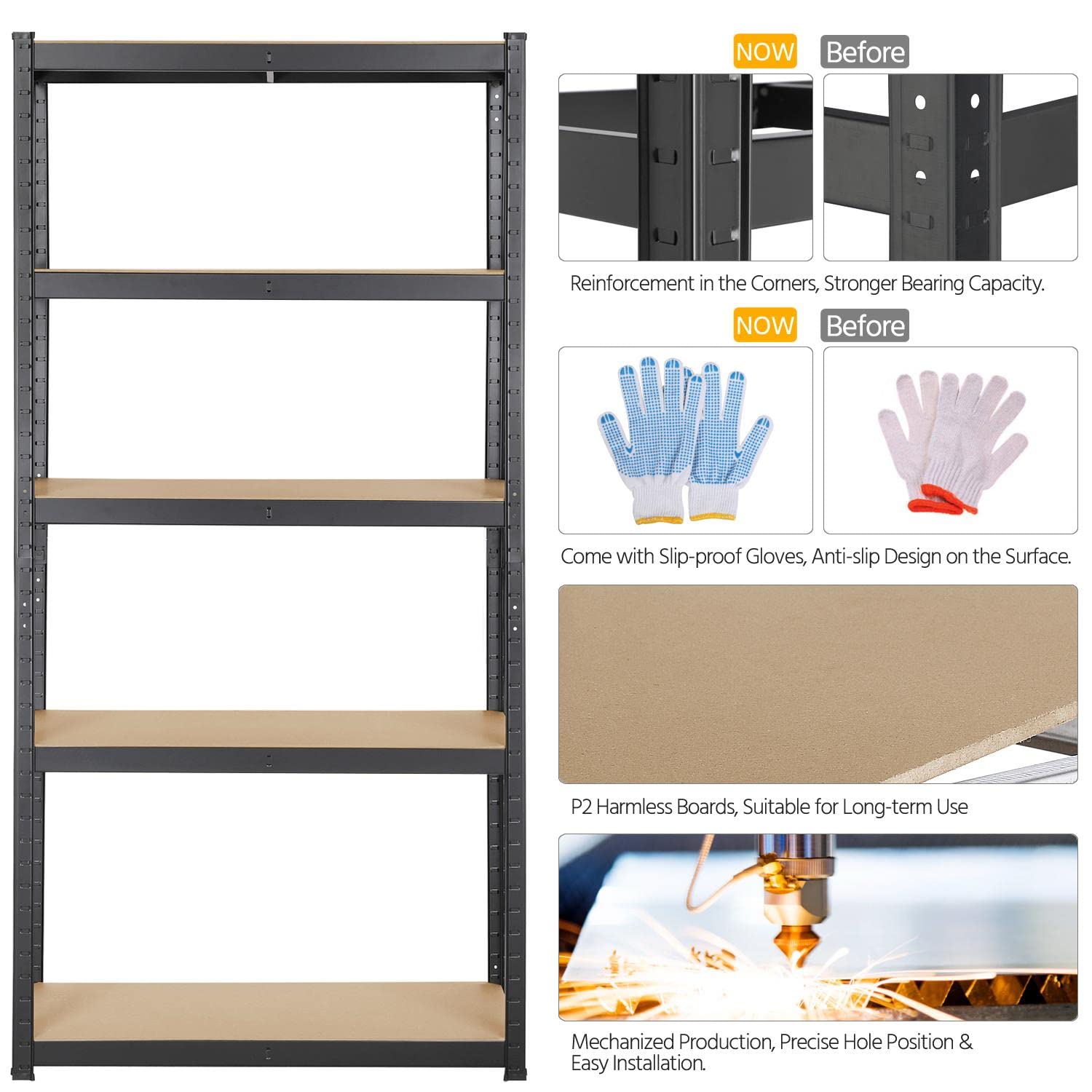 NOW Before

Reinforcement in the Corners, Stronger Bearing Capacity.

NOW Before

Come with Slip-proof Gloves, Anti-slip Design on the Surface.

P2 Harmless Boards, Suitable for Long-term Use

Mechanized Production, Precise Hole Position & Easy Installation.