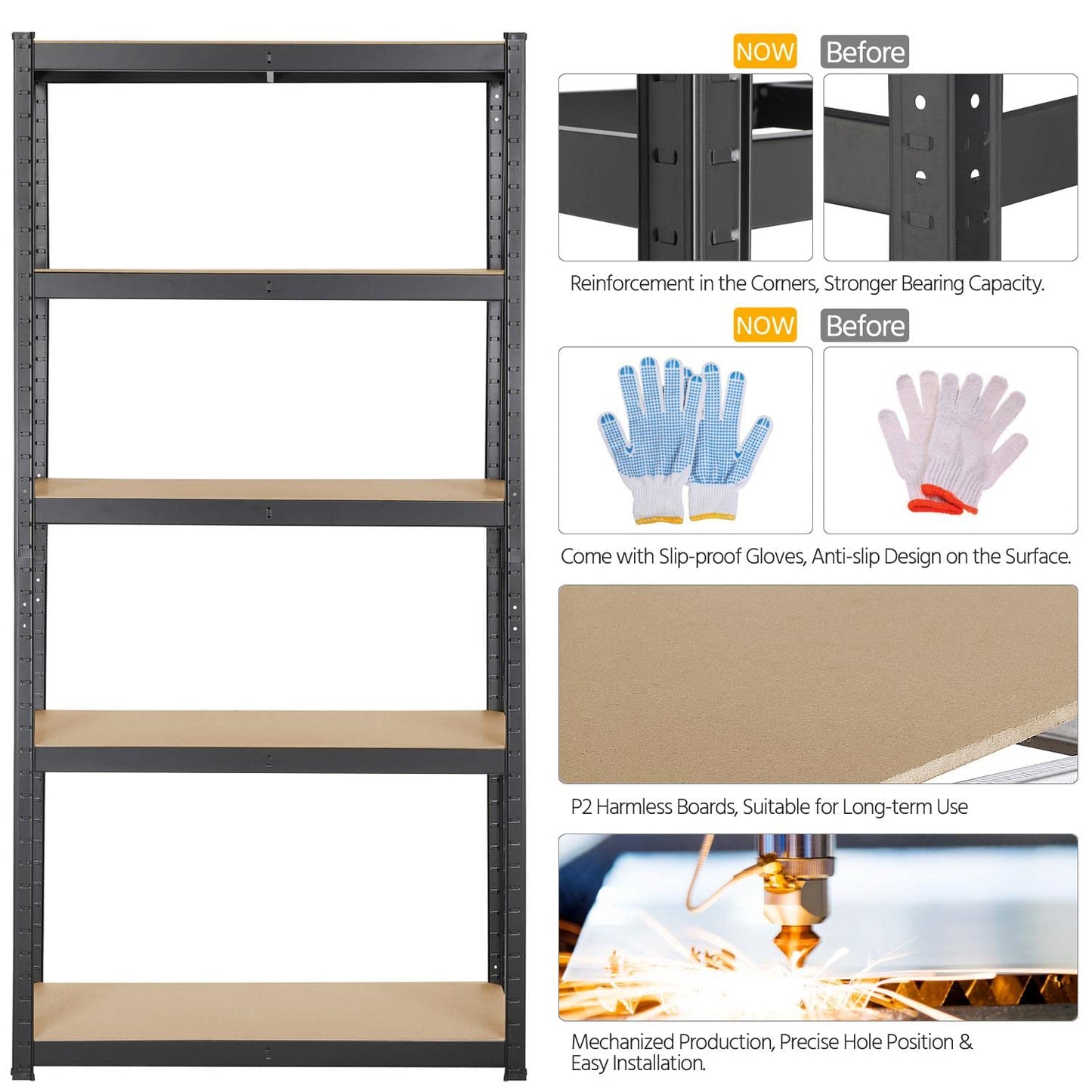 NOW Before

Reinforcement in the Corners, Stronger Bearing Capacity.

NOW Before

Come with Slip-proof Gloves, Anti-slip Design on the Surface.

P2 Harmless Boards, Suitable for Long-term Use

Mechanized Production, Precise Hole Position & Easy Installation.