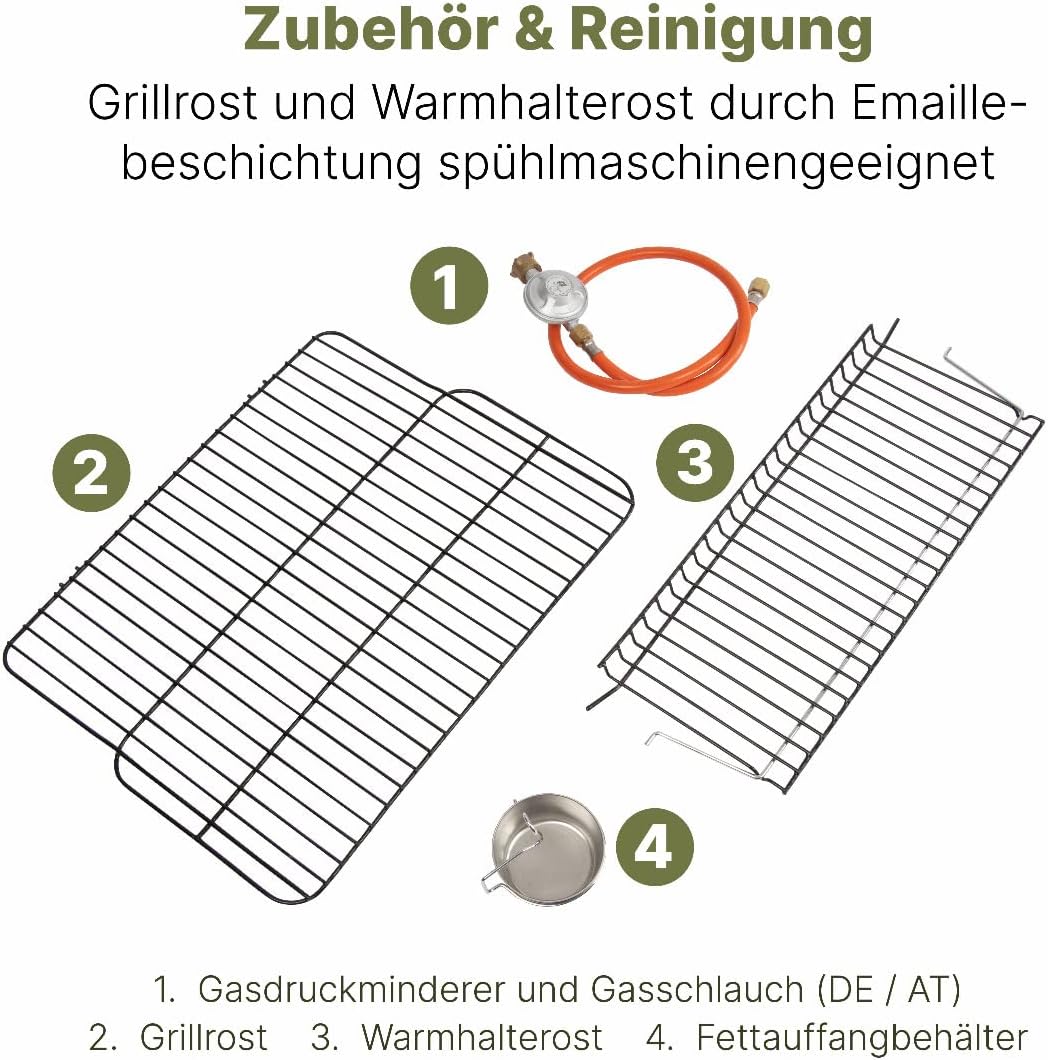 Zubehör & Reinigung

Grillrost und Warmhalterost durch Emaillebeschichtung spühlmaschinengeeignet

1

2

3

4

1. Gasdruckminderer und Gasschlauch (DE / AT)
2. Grillrost 3. Warmhalterost 4. Fettauffangbehälter