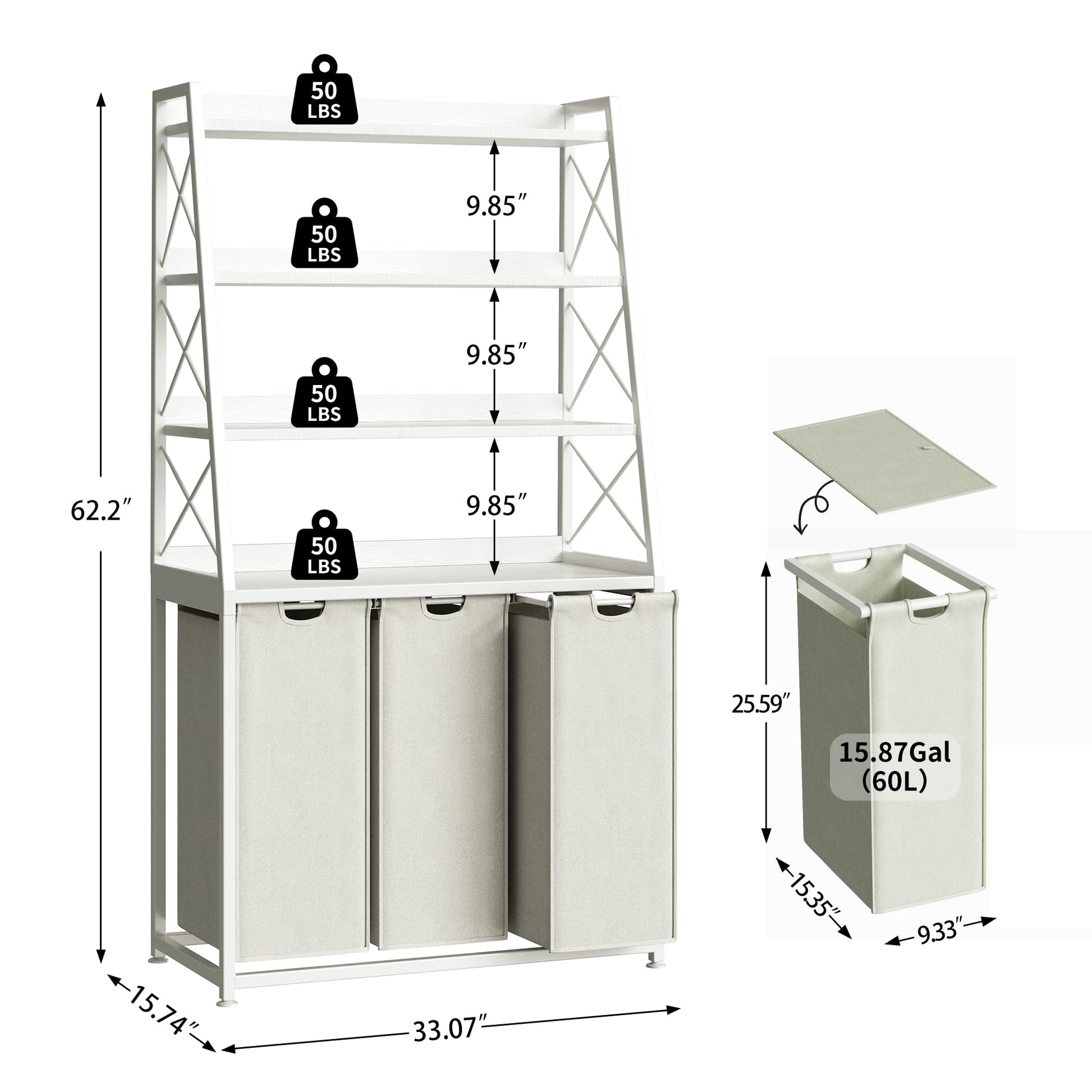 50 LBS

9.85″

50 LBS

9.85″

50 LBS

9.85″

50 LBS

62.2″

15.74″

33.07″

25.59″

15.87Gal (60L)

15.35″

9.33″