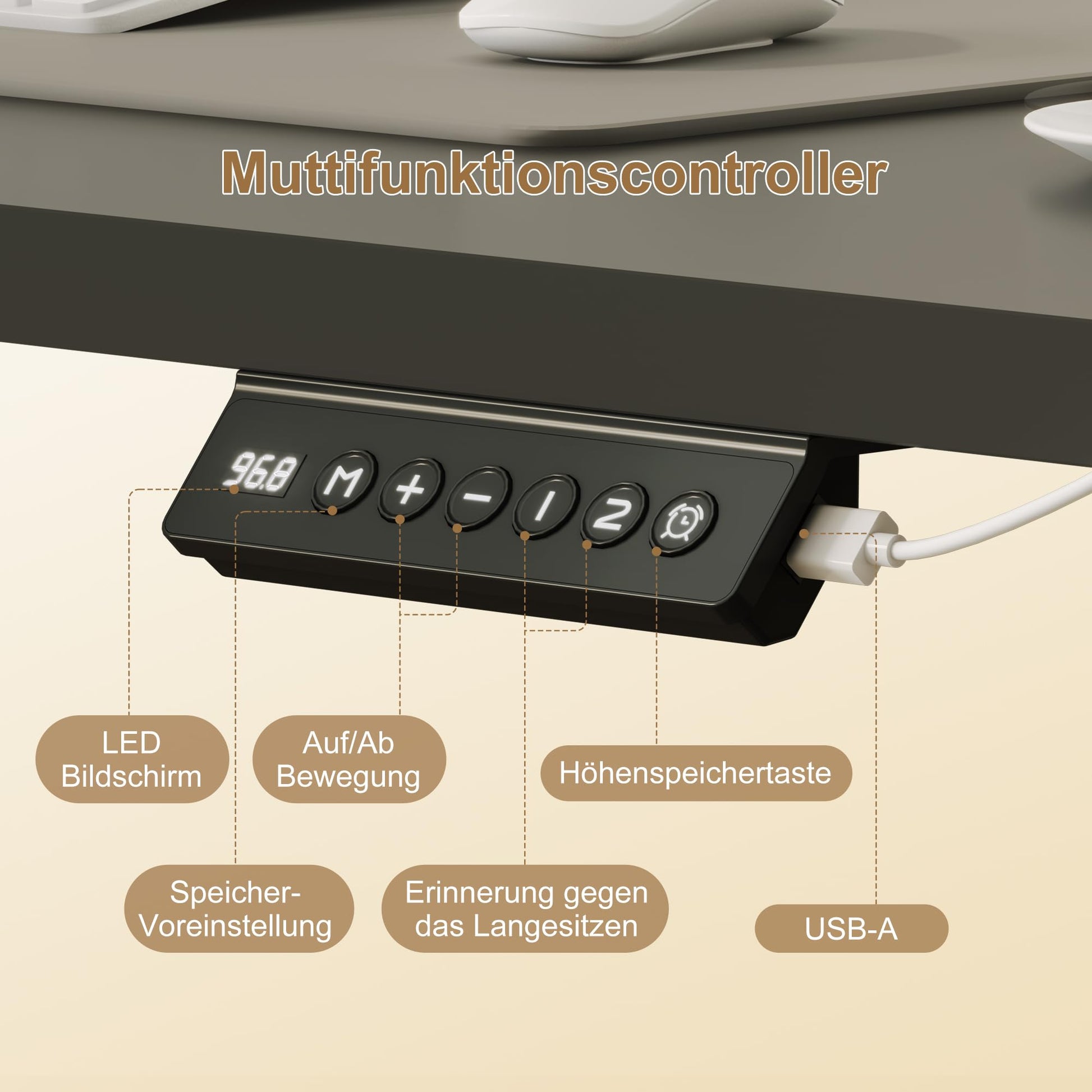 Muttifunktionscontroller

96.8 M + − 1 2

LED Bildschirm

Auf/Ab Bewegung

Höhenspeichertaste

Speicher-Voreinstellung

Erinnerung gegen das Langesitzen

USB-A