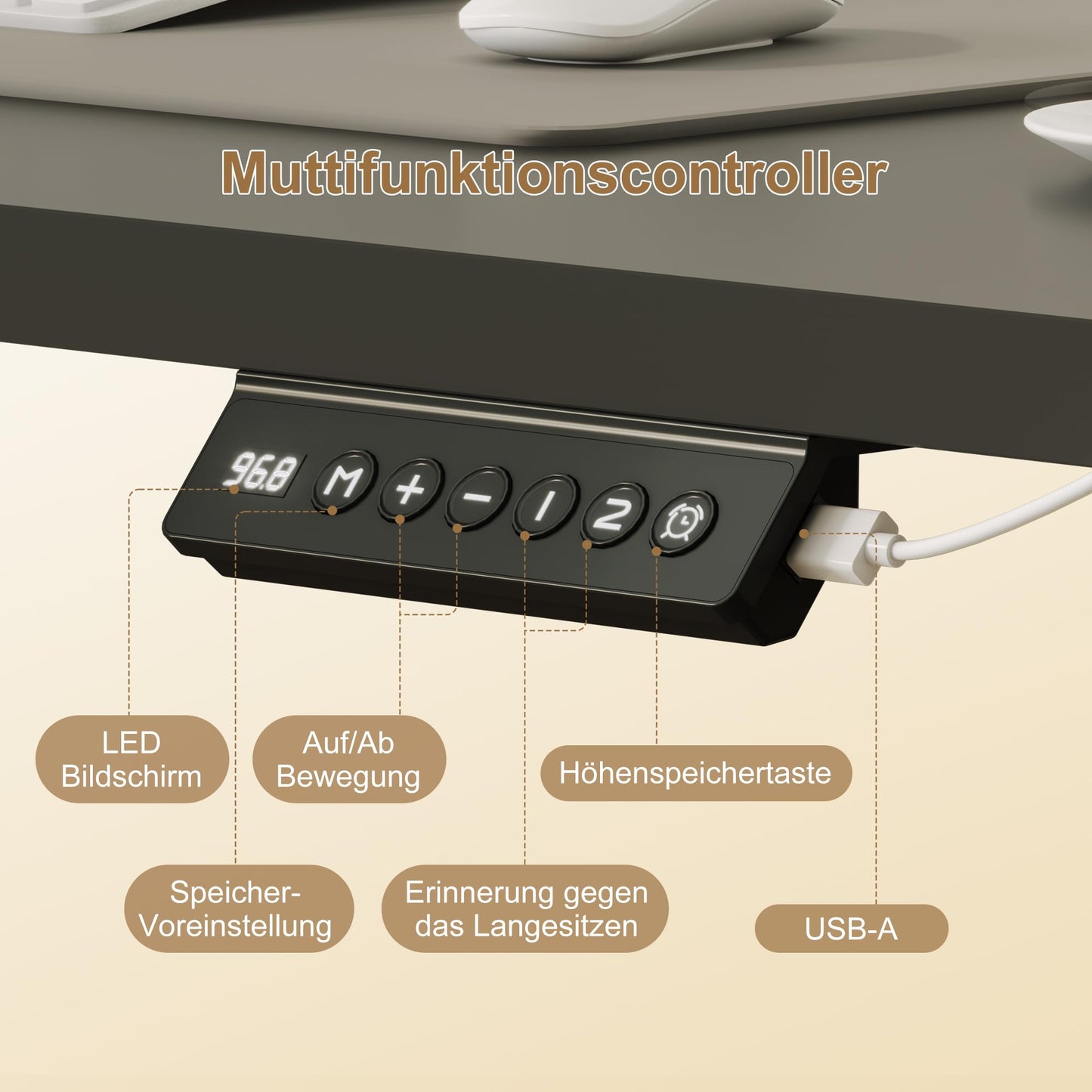 Muttifunktionscontroller

96.8

M + − 1 2

LED Bildschirm

Auf/Ab Bewegung

Höhenspeichertaste

Speicher-Voreinstellung

Erinnerung gegen das Langesitzen

USB-A