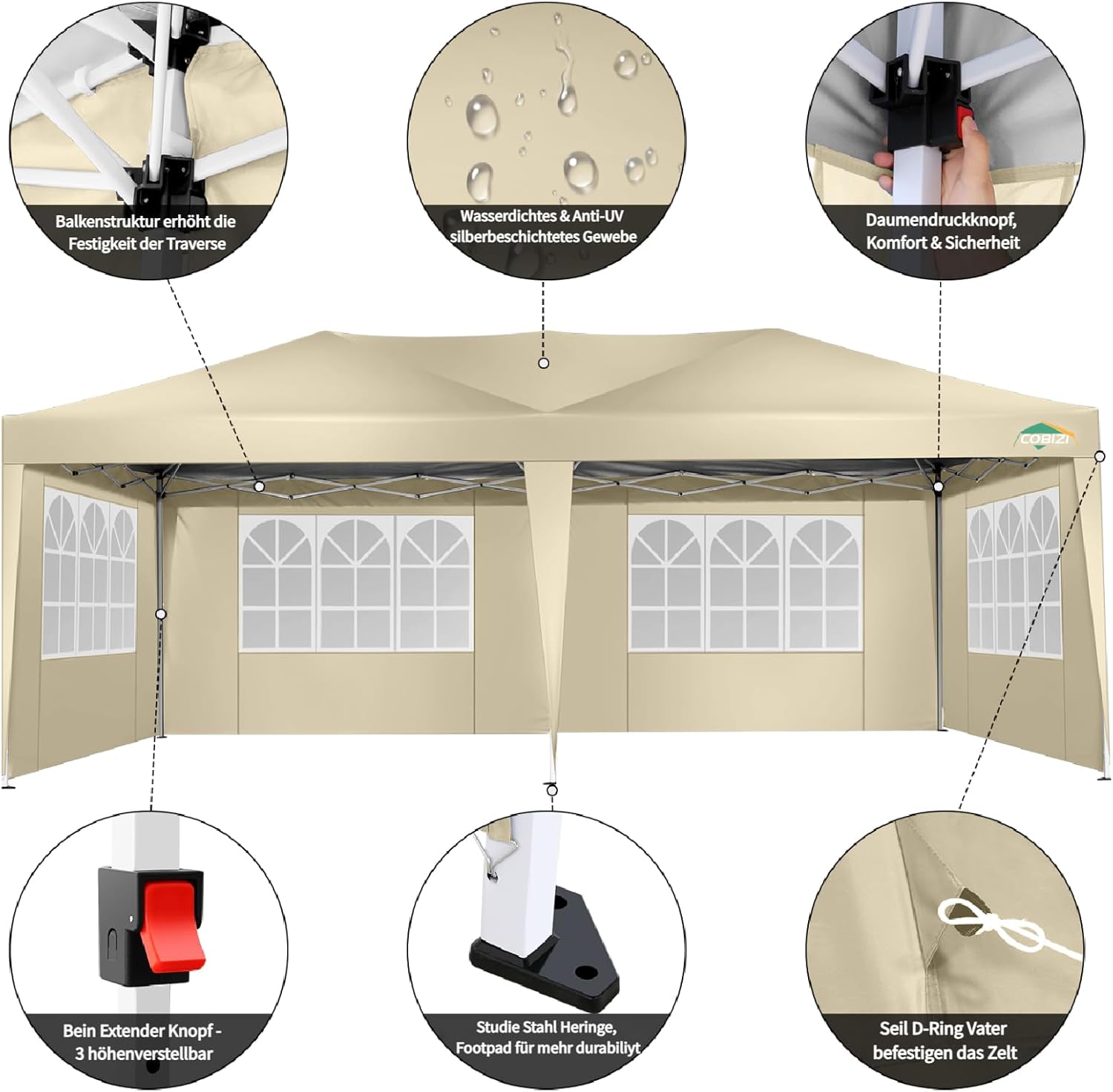 Balkenstruktur erhöht die Festigkeit der Traverse

Wasserdichtes & Anti-UV silberbeschichtetes Gewebe

Daumendruckknopf, Komfort & Sicherheit

COBIZI

Bein Extender Knopf - 3 höhenverstellbar

Studie Stahl Heringe, Footpad für mehr durabiliyt

Seil D-Ring Vater befestigen das Zelt