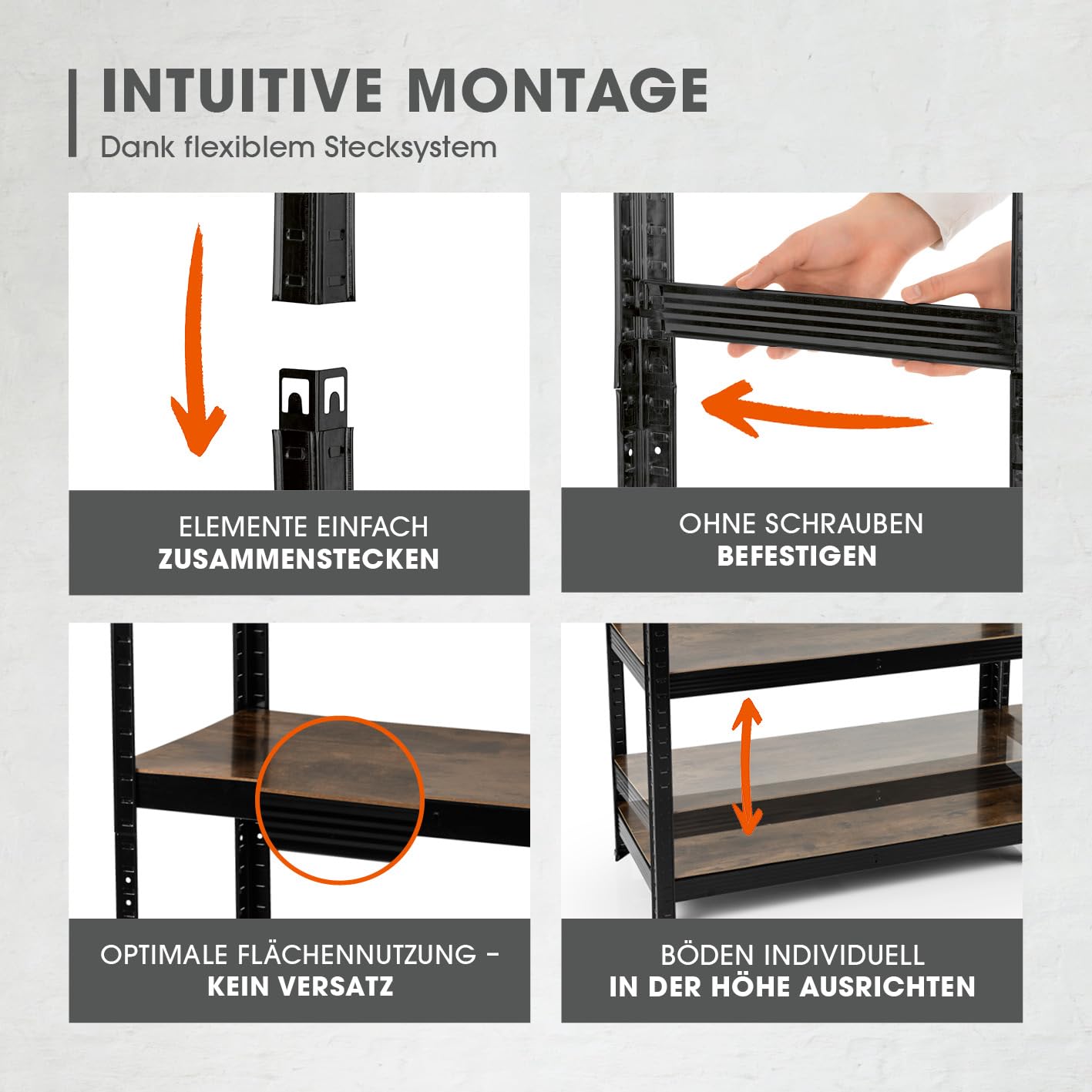 INTUITIVE MONTAGE
Dank flexiblem Stecksystem

ELEMENTE EINFACH
ZUSAMMENSTECKEN

OHNE SCHRAUBEN
BEFESTIGEN

OPTIMALE FLÄCHENNUTZUNG –
KEIN VERSATZ

BÖDEN INDIVIDUELL
IN DER HÖHE AUSRICHTEN