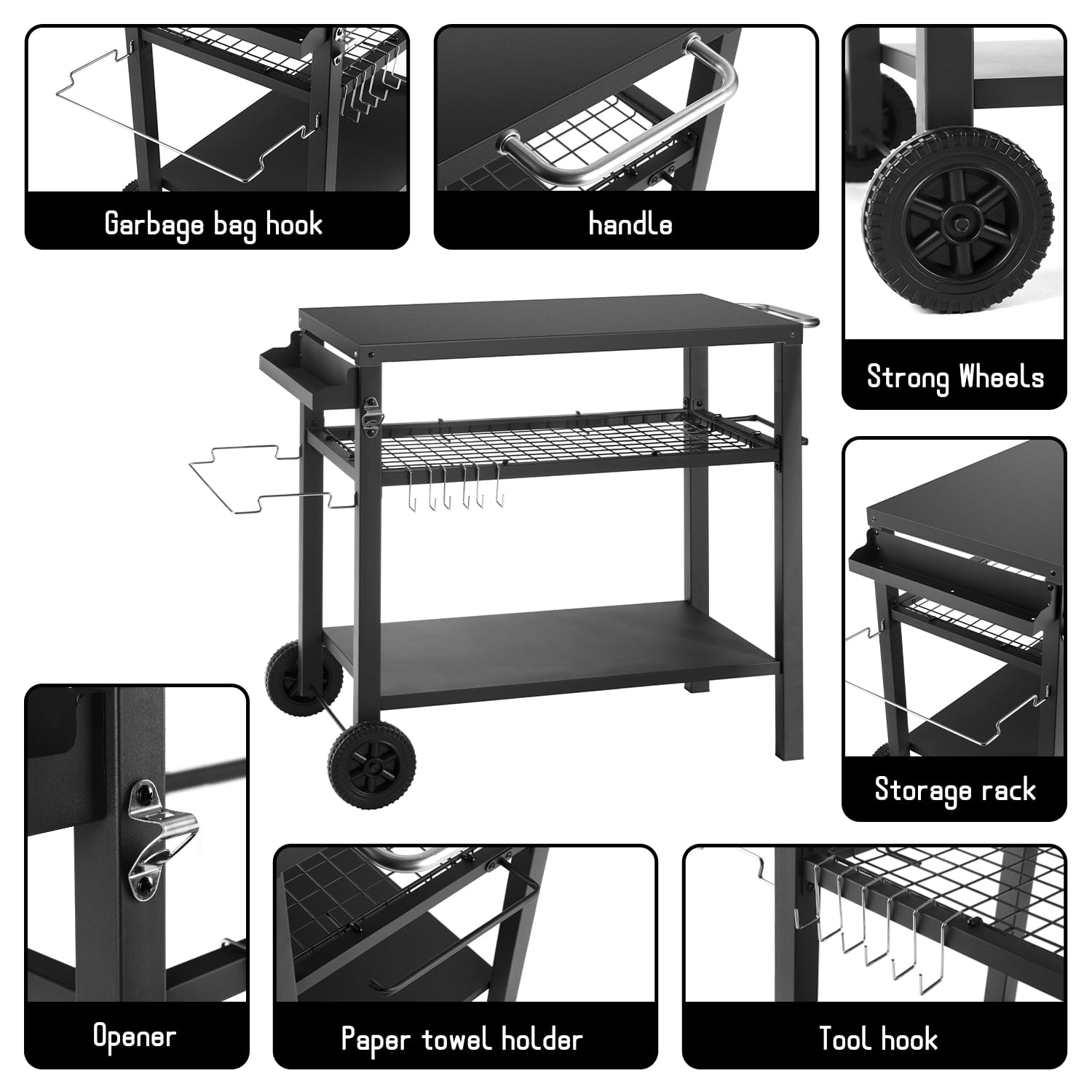 Garbage bag hook

handle

Strong Wheels

Storage rack

Opener

Paper towel holder

Tool hook