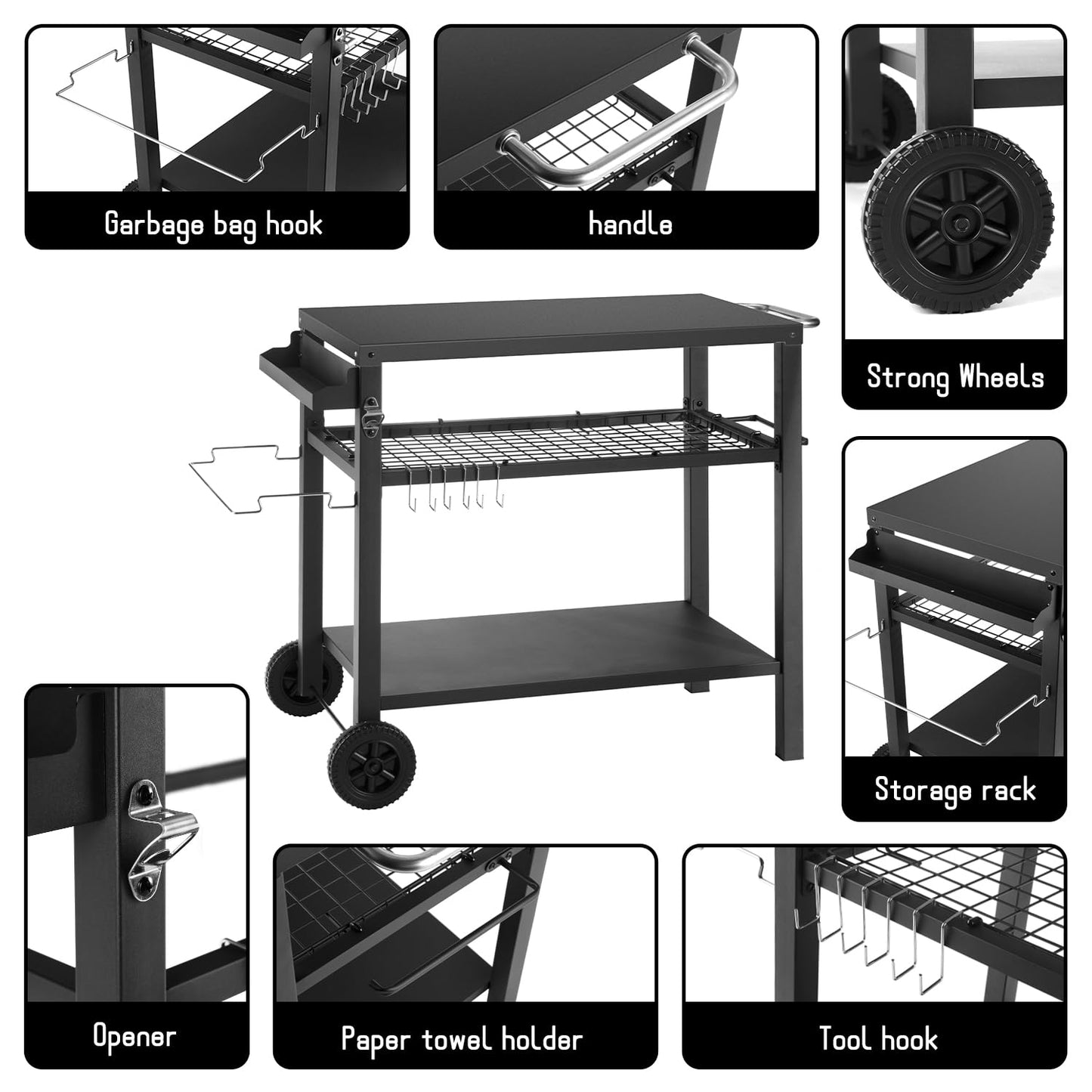 Garbage bag hook

handle

Strong Wheels

Storage rack

Opener

Paper towel holder

Tool hook