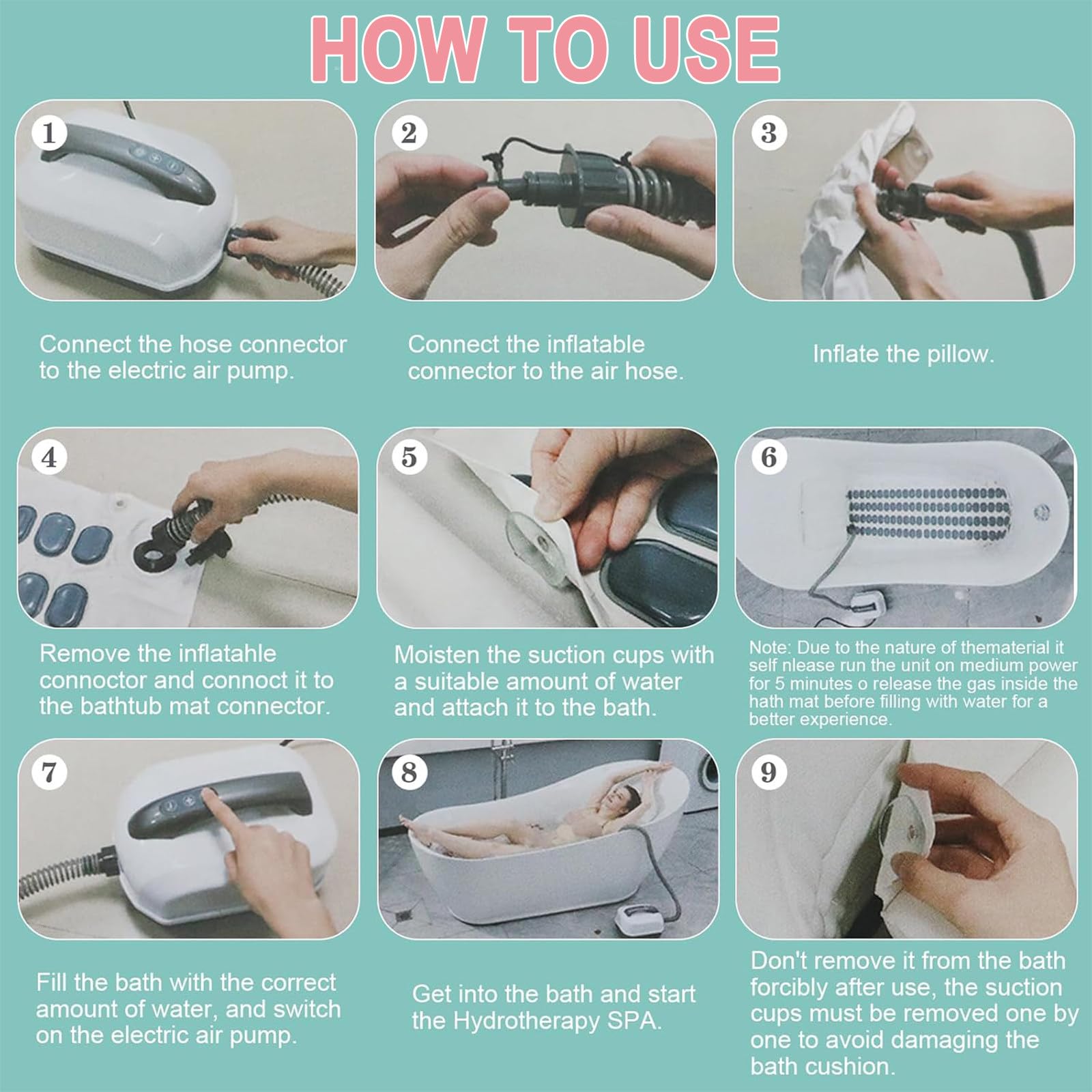 HOW TO USE

1

Connect the hose connector to the electric air pump.

2

Connect the inflatable connector to the air hose.

3

Inflate the pillow.

4

Remove the inflatahle connoctor and connoct it to the bathtub mat connector.

5

Moisten the suction cups with a suitable amount of water and attach it to the bath.

6

Note: Due to the nature of thematerial it self nlease run the unit on medium power for 5 minutes o release the gas inside the hath mat before filling with water for a better experience.

7

Fill the bath with the correct amount of water, and switch on the electric air pump.

8

Get into the bath and start the Hydrotherapy SPA.

9

Don't remove it from the bath forcibly after use, the suction cups must be removed one by one to avoid damaging the bath cushion.