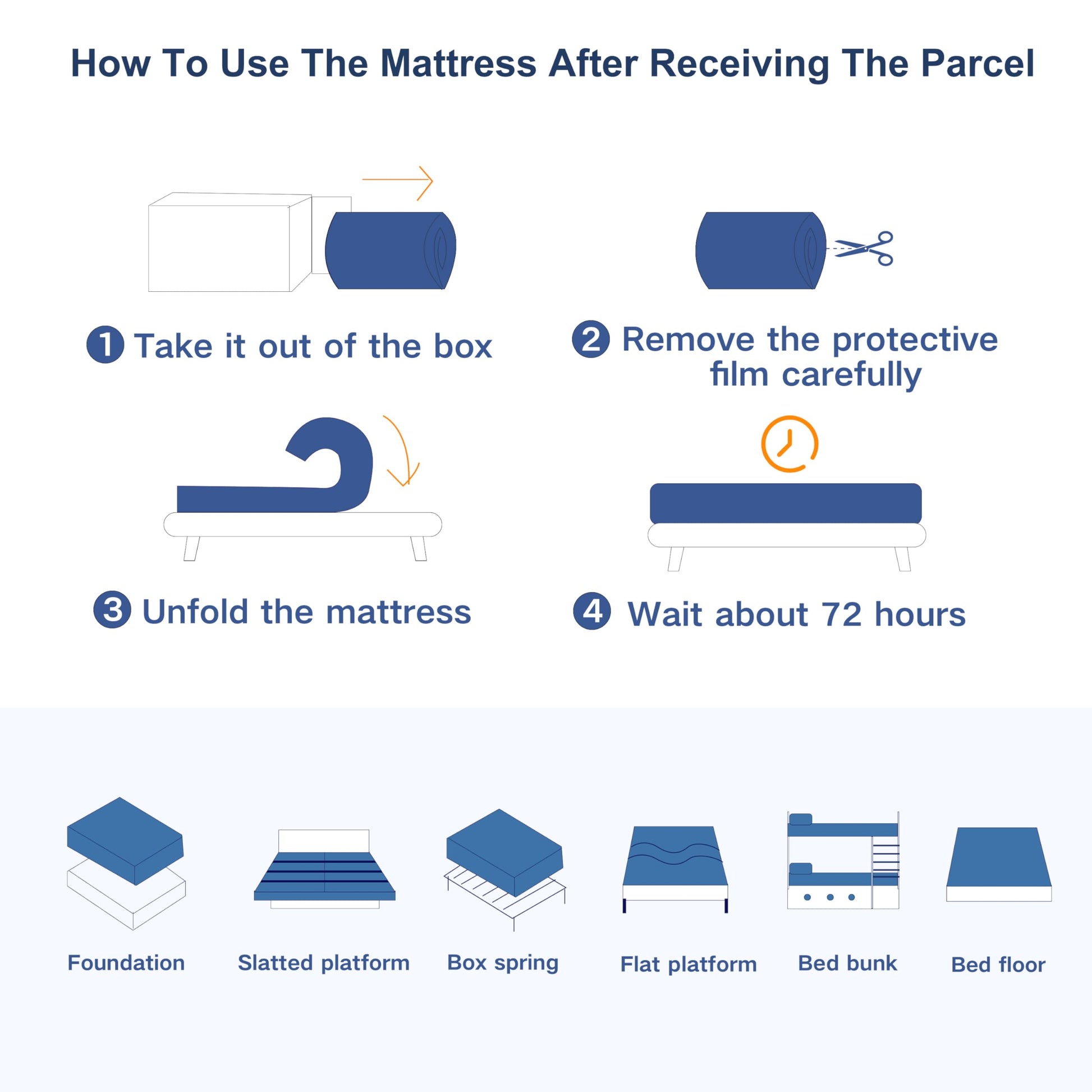 How To Use The Mattress After Receiving The Parcel

1 Take it out of the box

2 Remove the protective film carefully

3 Unfold the mattress

4 Wait about 72 hours

Foundation

Slatted platform

Box spring

Flat platform

Bed bunk

Bed floor