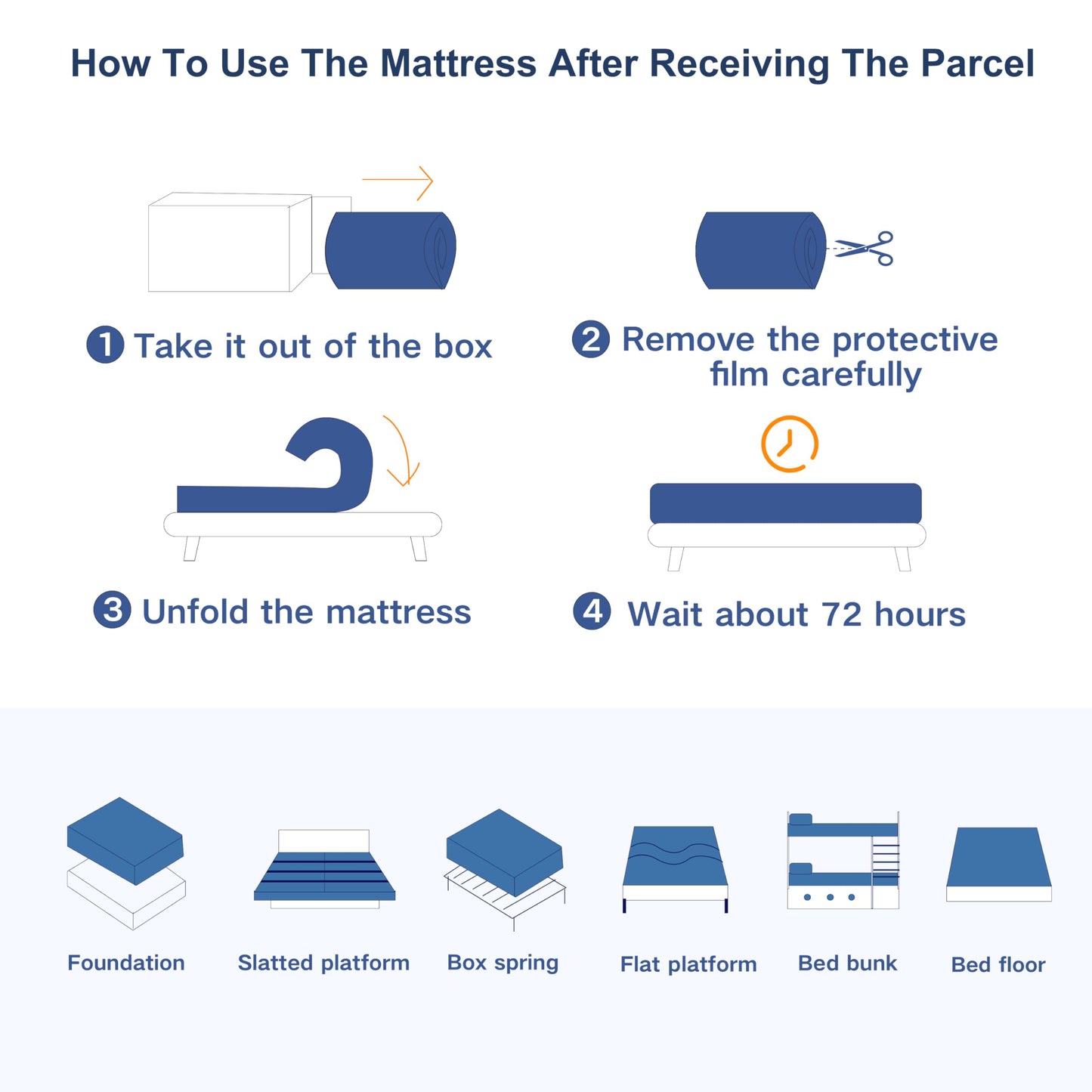 How To Use The Mattress After Receiving The Parcel

1 Take it out of the box

2 Remove the protective film carefully

3 Unfold the mattress

4 Wait about 72 hours

Foundation

Slatted platform

Box spring

Flat platform

Bed bunk

Bed floor