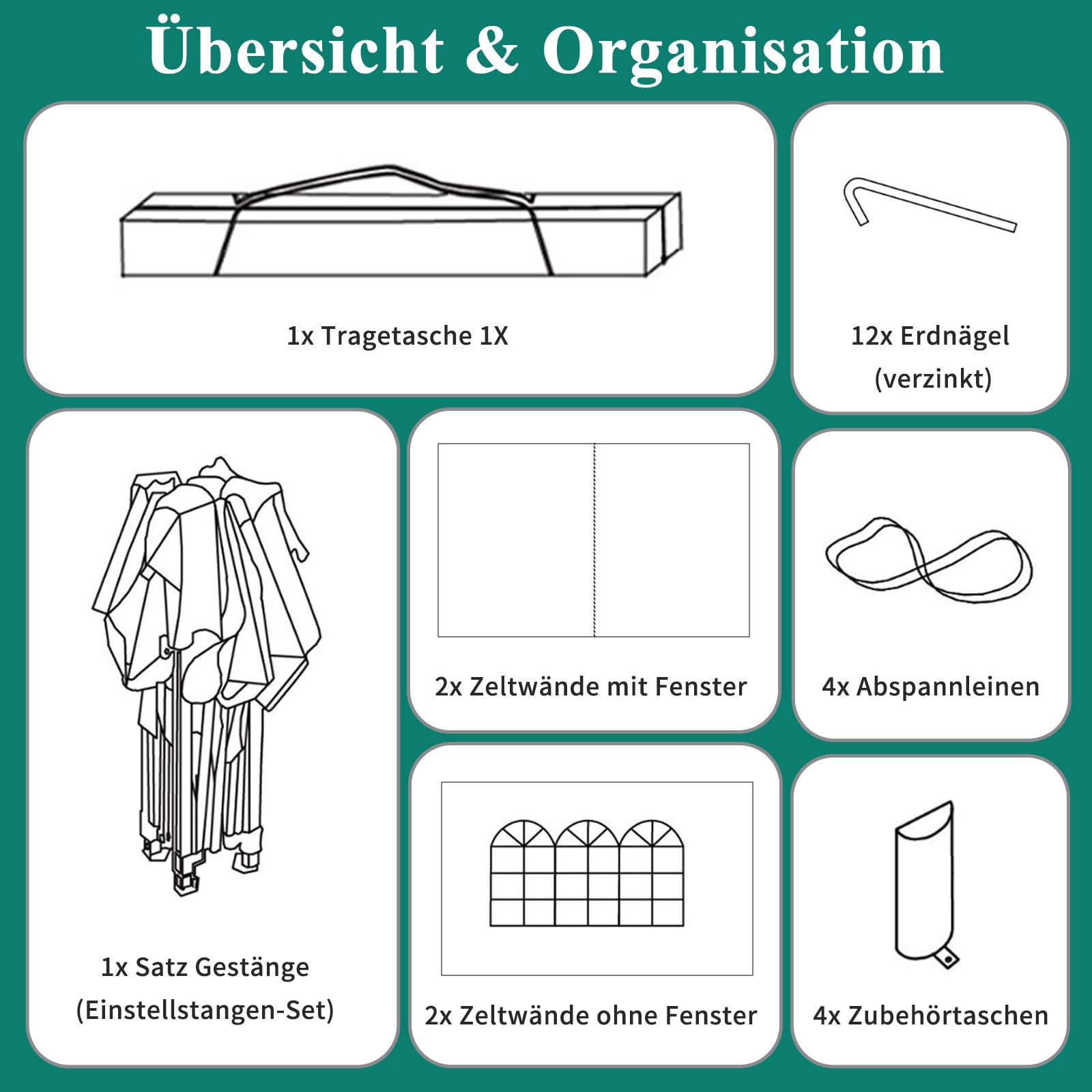 Übersicht & Organisation

1x Tragetasche 1X

12x Erdnägel
(verzinkt)

1x Satz Gestänge
(Einstellstangen-Set)

2x Zeltwände mit Fenster

4x Abspannleinen

2x Zeltwände ohne Fenster

4x Zubehörtaschen