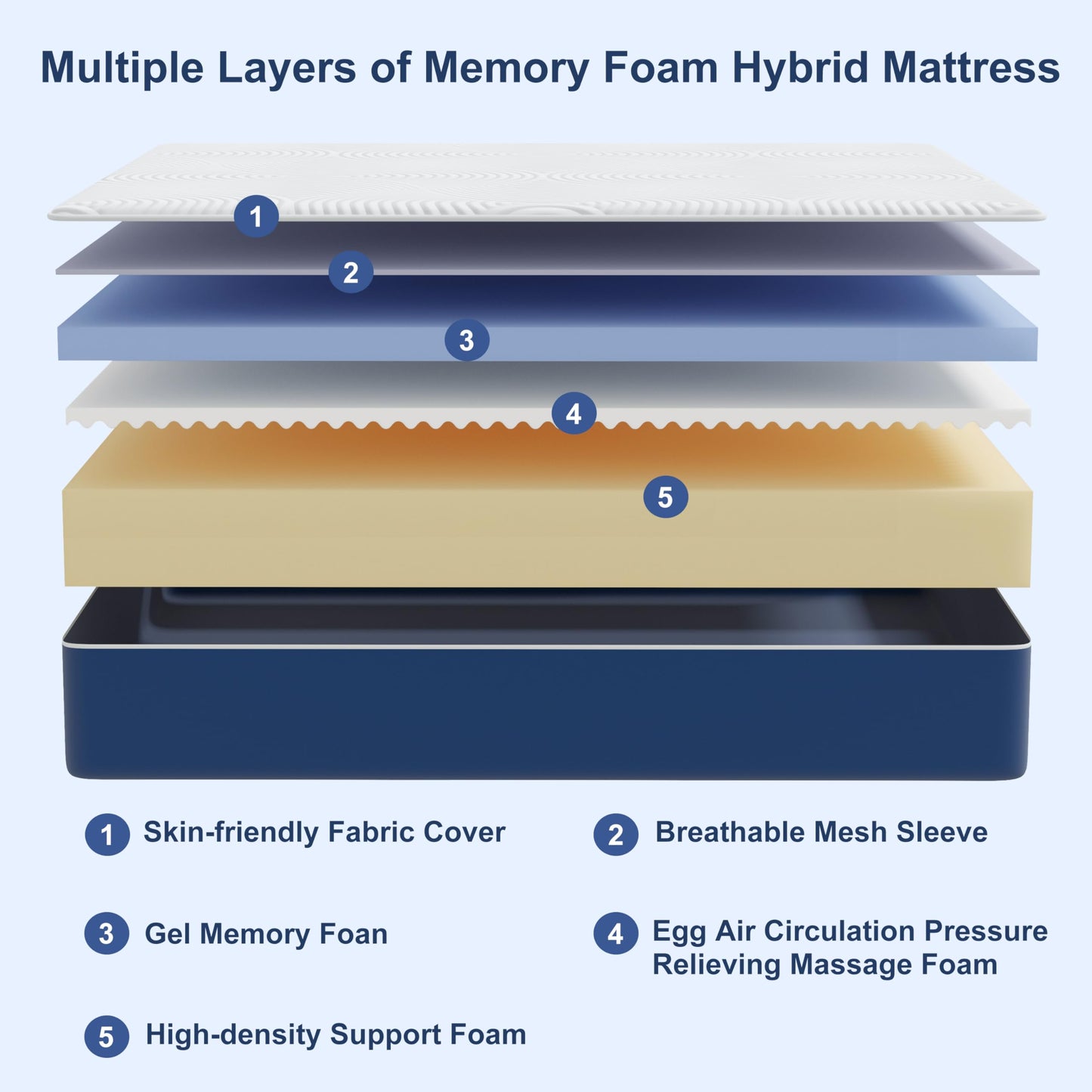 Multiple Layers of Memory Foam Hybrid Mattress

1
2
3
4
5

1 Skin-friendly Fabric Cover

2 Breathable Mesh Sleeve

3 Gel Memory Foan

4 Egg Air Circulation Pressure Relieving Massage Foam

5 High-density Support Foam