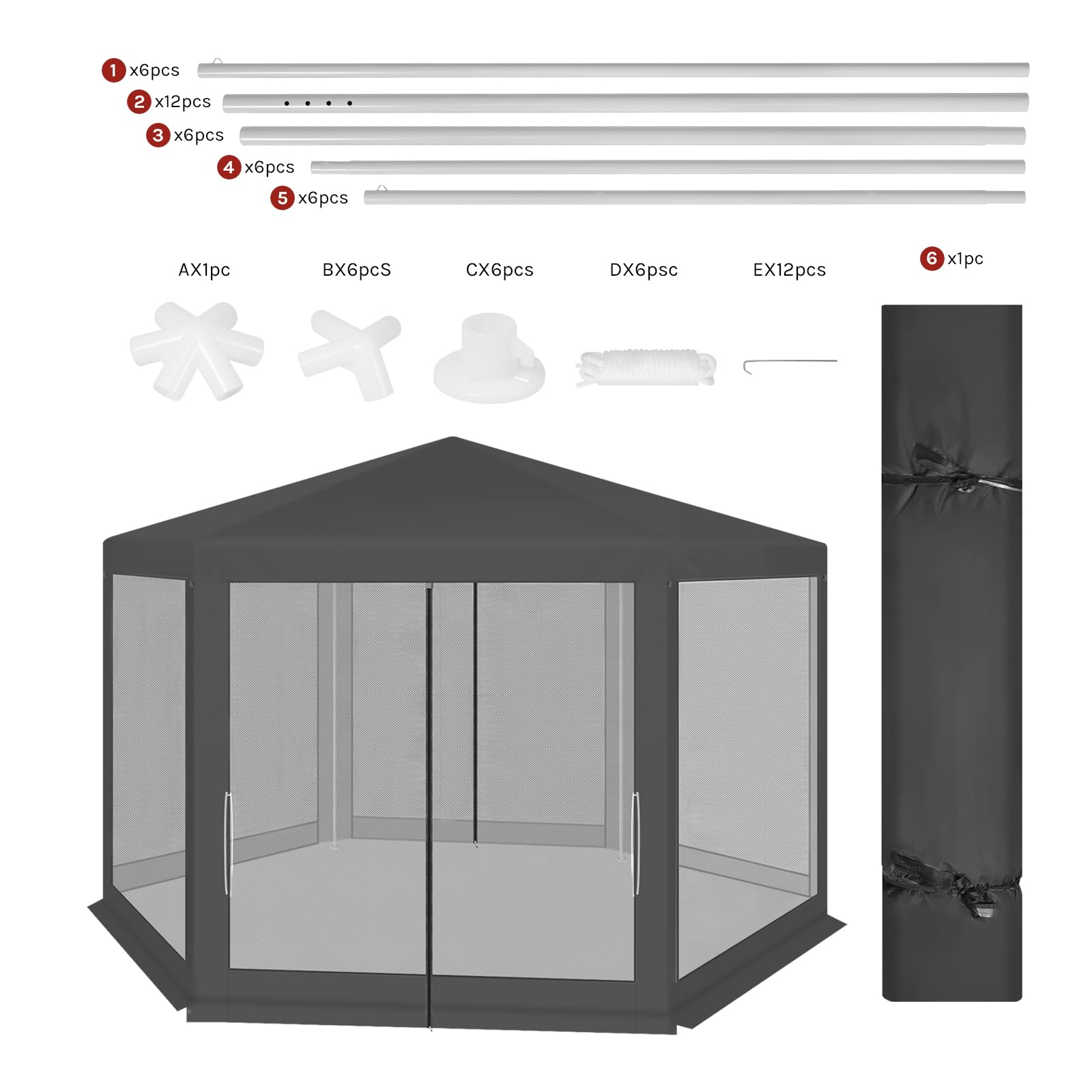 1 x6pcs
2 x12pcs
3 x6pcs
4 x6pcs
5 x6pcs

AX1pc

BX6pcS

CX6pcs

DX6psc

EX12pcs

6 x1pc