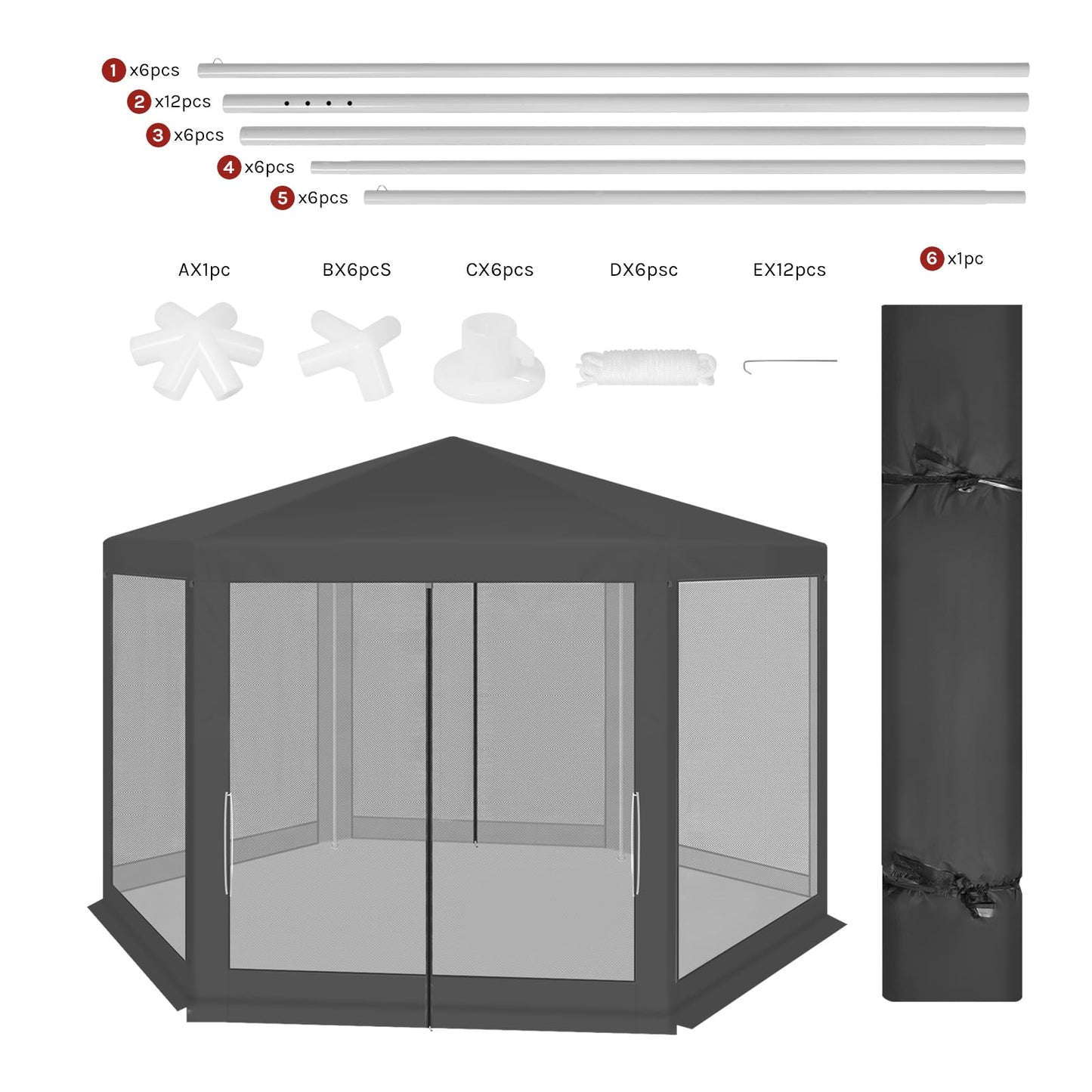 1 x6pcs
2 x12pcs
3 x6pcs
4 x6pcs
5 x6pcs

AX1pc
BX6pcS
CX6pcs
DX6psc
EX12pcs
6 x1pc