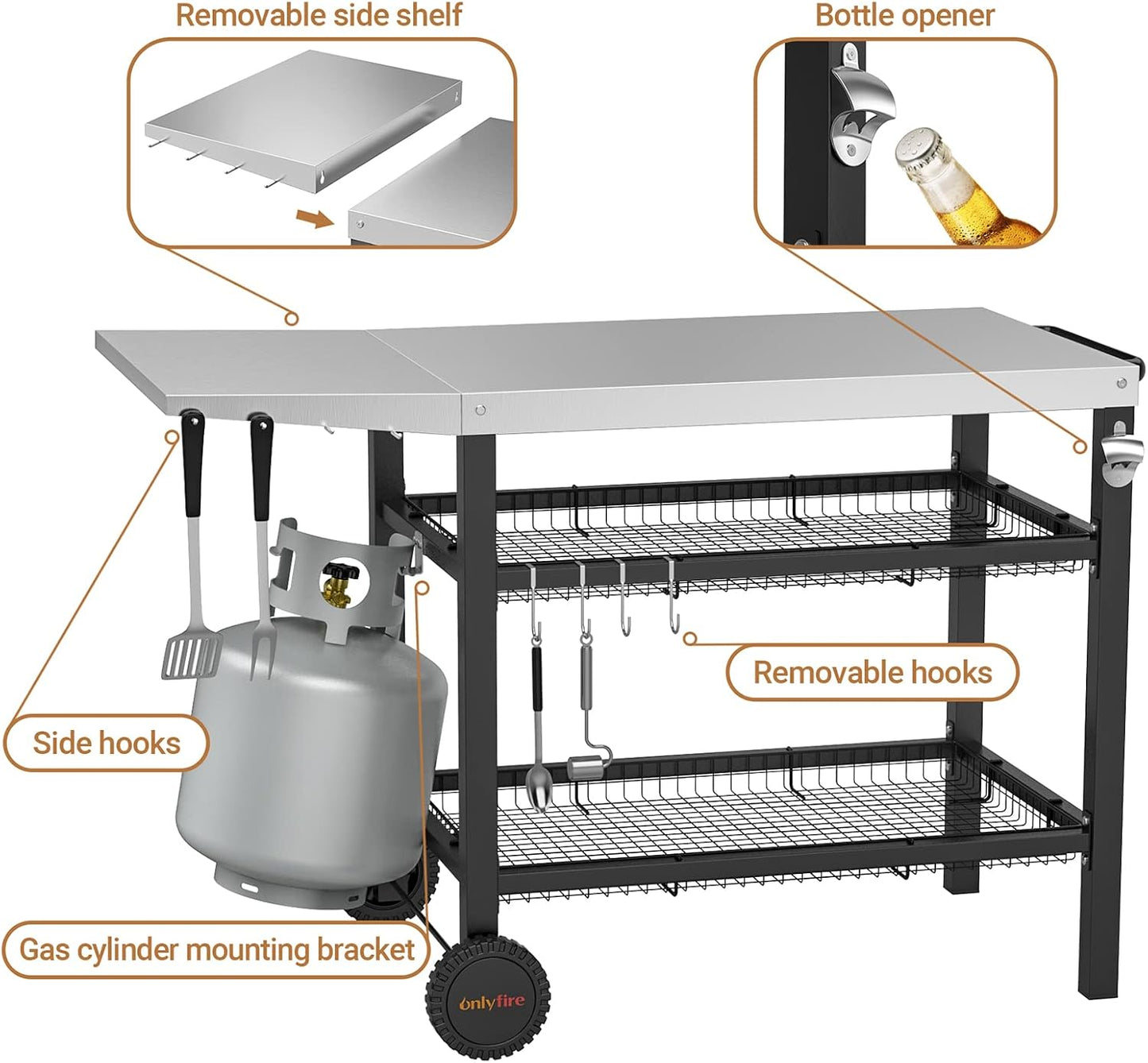 Removable side shelf

Bottle opener

Removable hooks

Side hooks

Gas cylinder mounting bracket

onlyfire