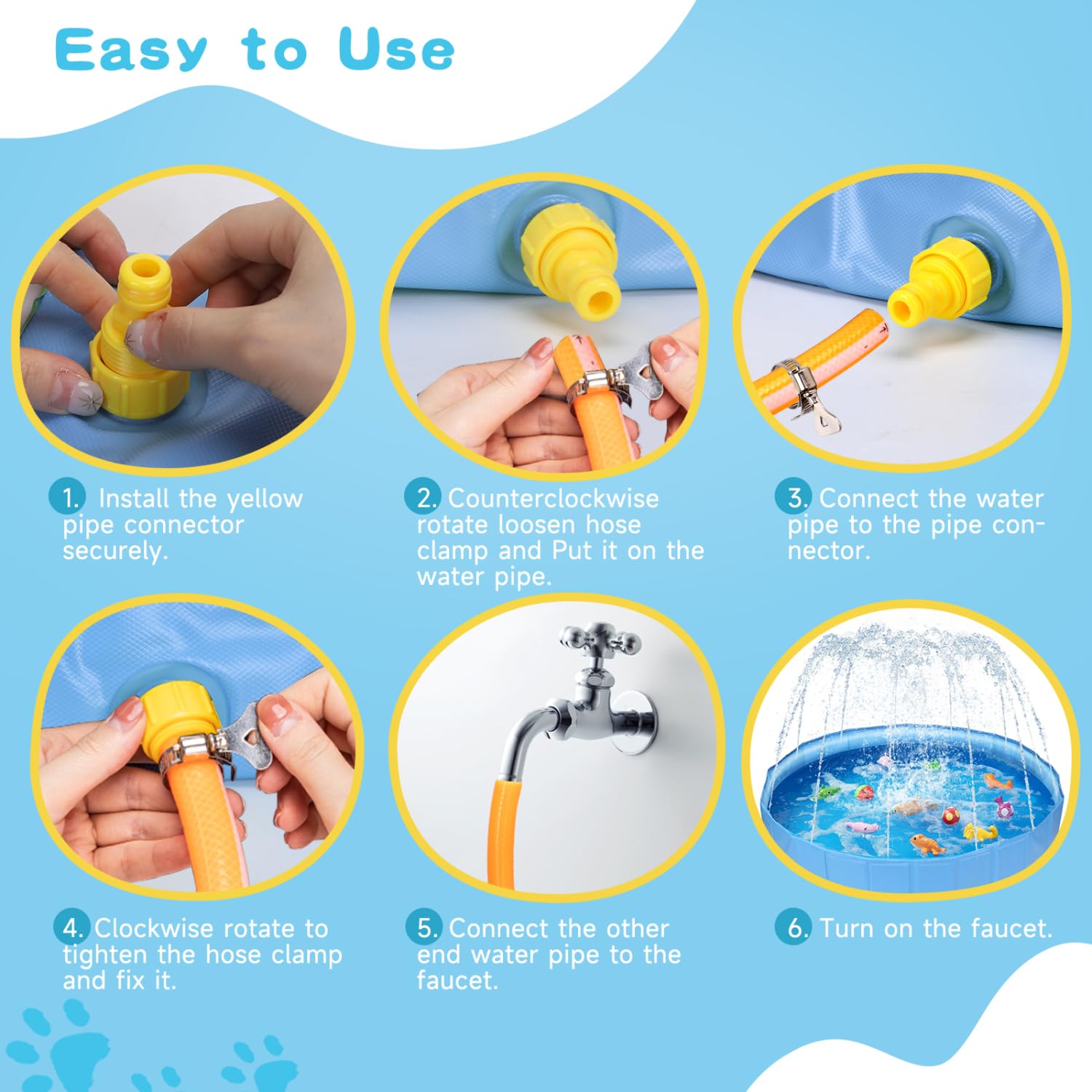 Easy to Use

1. Install the yellow pipe connector securely.

2. Counterclockwise rotate loosen hose clamp and Put it on the water pipe.

3. Connect the water pipe to the pipe connector.

4. Clockwise rotate to tighten the hose clamp and fix it.

5. Connect the other end water pipe to the faucet.

6. Turn on the faucet.