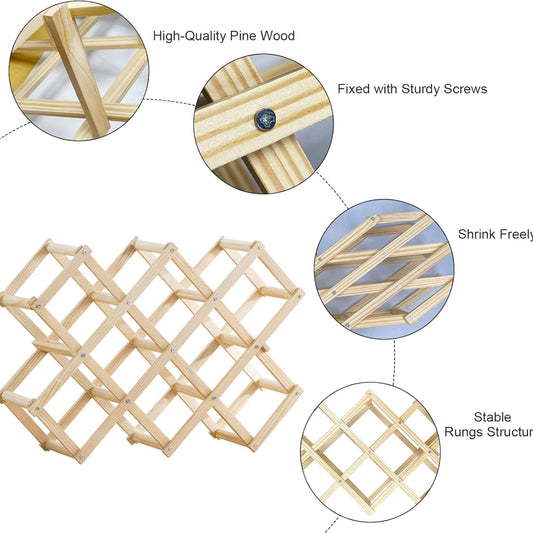 High-Quality Pine Wood

Fixed with Sturdy Screws

Shrink Freely

Stable
Rungs Structur