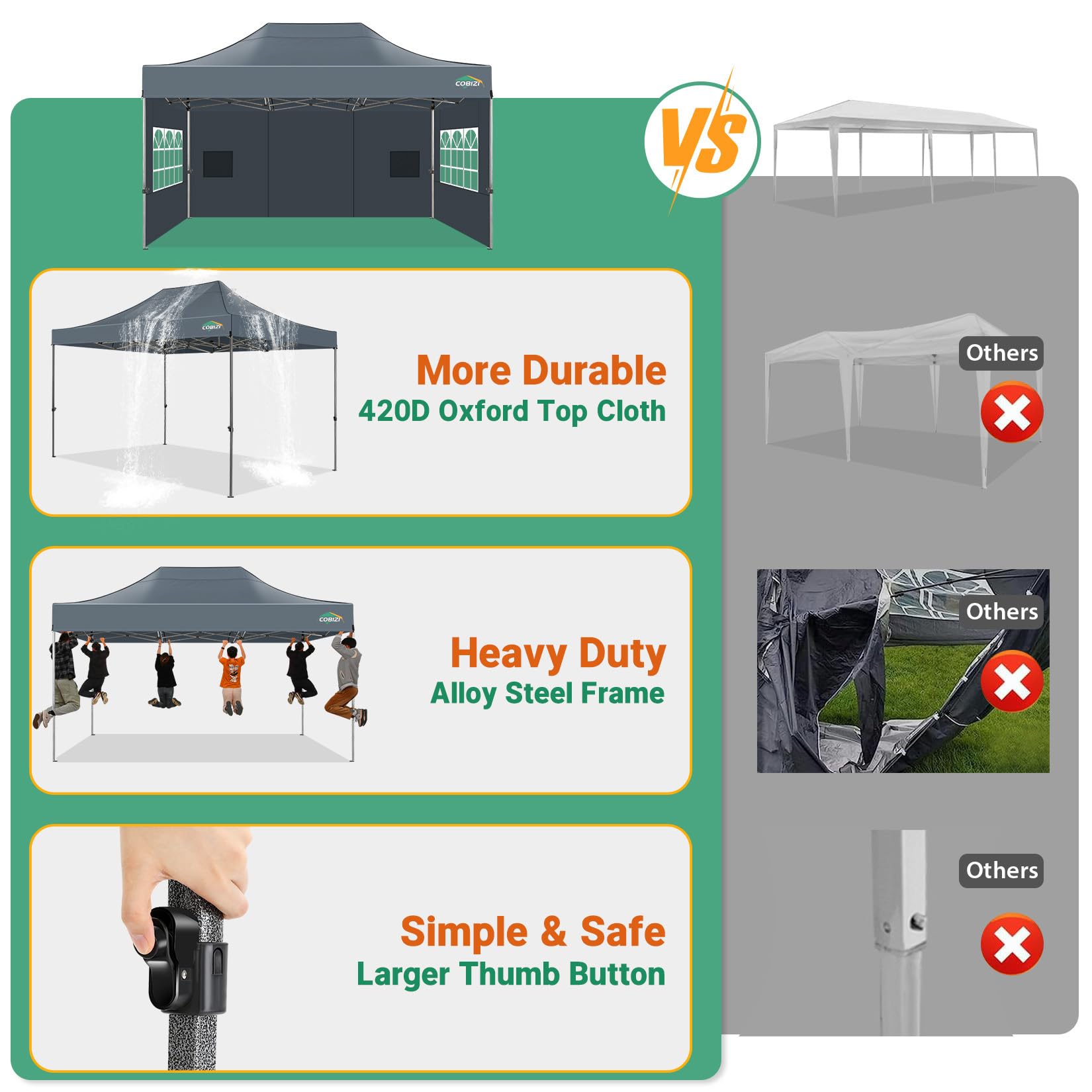 COBIZI

VS

COBIZI

More Durable
420D Oxford Top Cloth

Others

COBIZI

Heavy Duty
Alloy Steel Frame

Others

Simple & Safe
Larger Thumb Button

Others