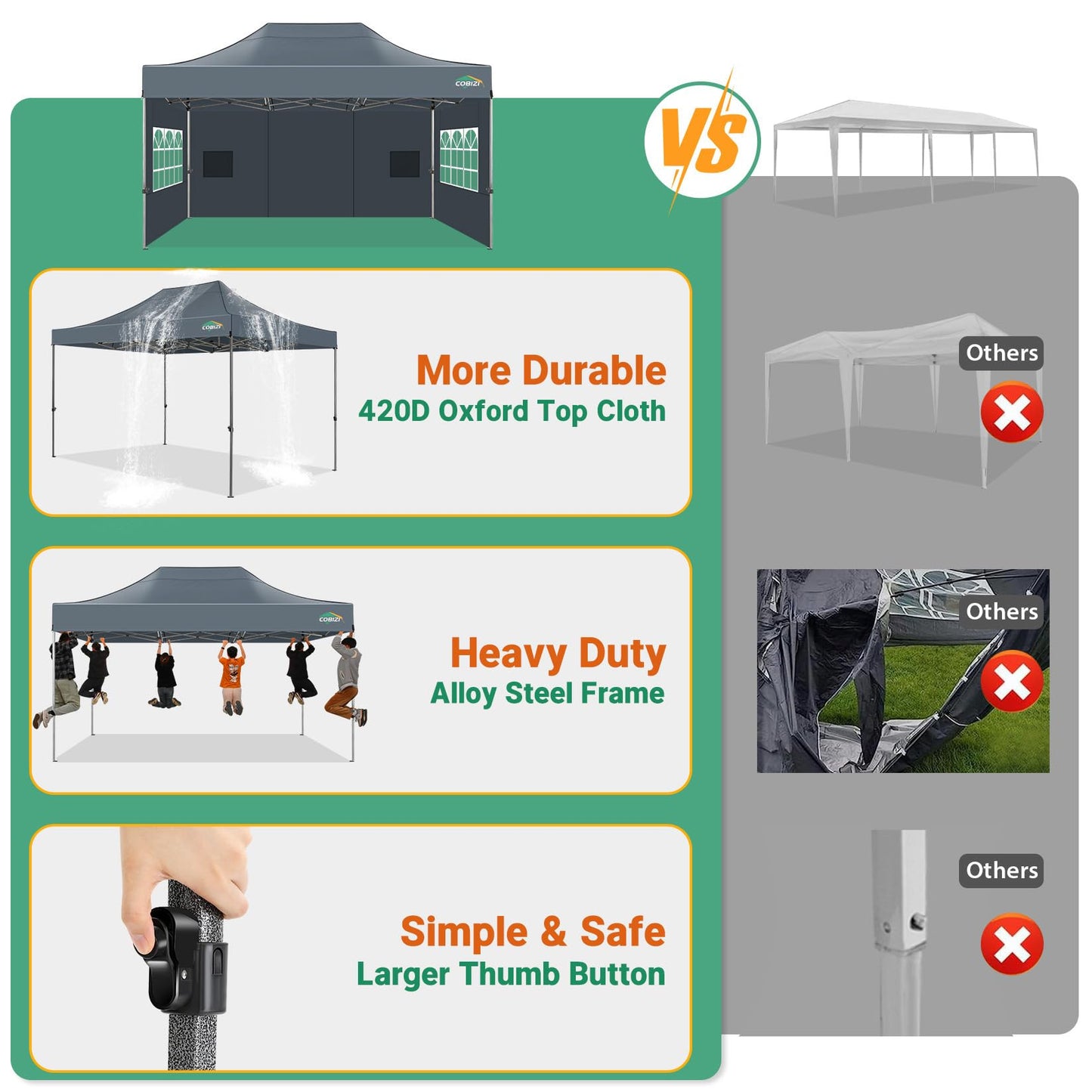 COBIZI

VS

COBIZI

More Durable
420D Oxford Top Cloth

Others

COBIZI

Heavy Duty
Alloy Steel Frame

Others

Simple & Safe
Larger Thumb Button

Others