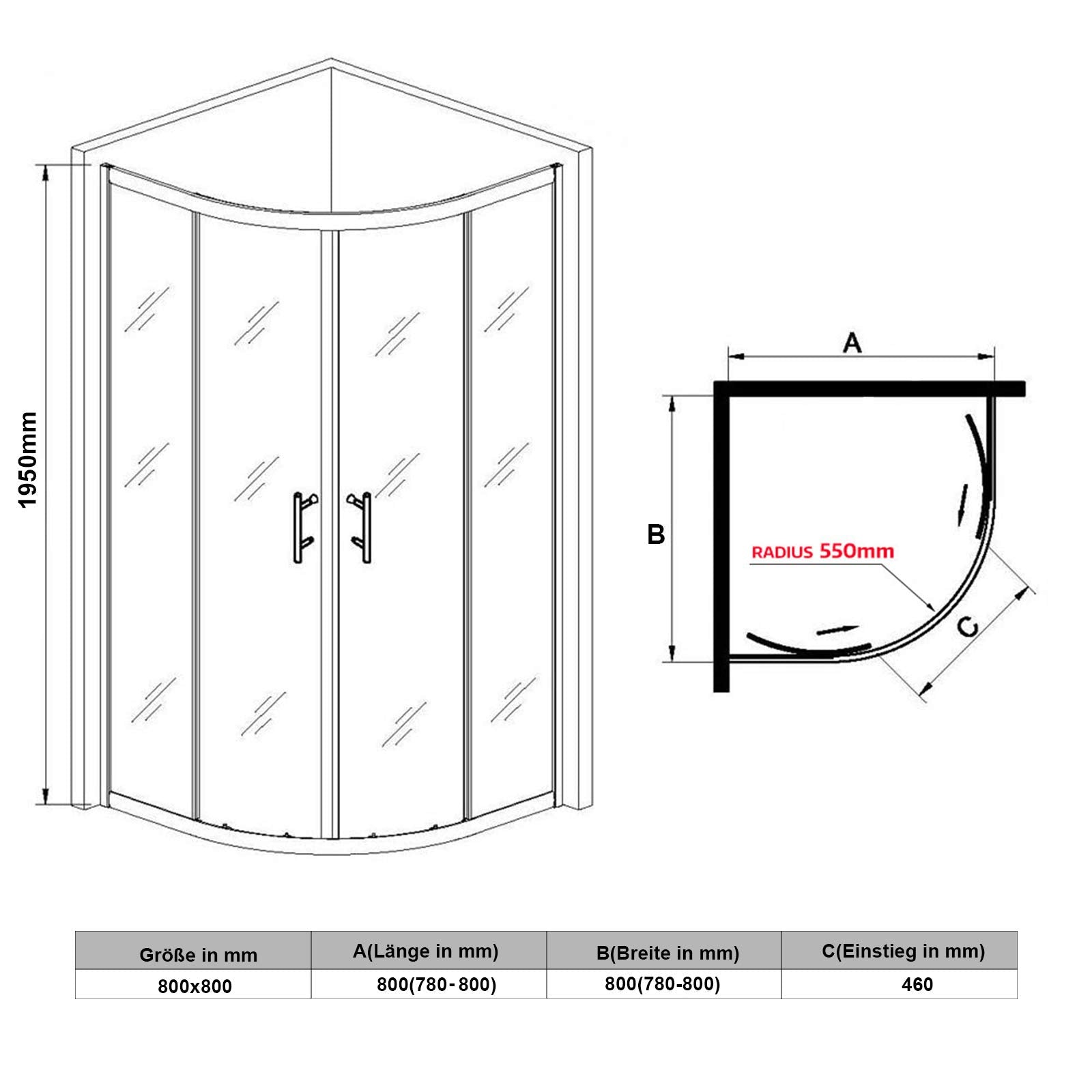 1950mm

A

B

RADIUS 550mm

C

| Größe in mm | A(Länge in mm) | B(Breite in mm) | C(Einstieg in mm) |
|---|---|---|---|
| 800x800 | 800(780-800) | 800(780-800) | 460 |