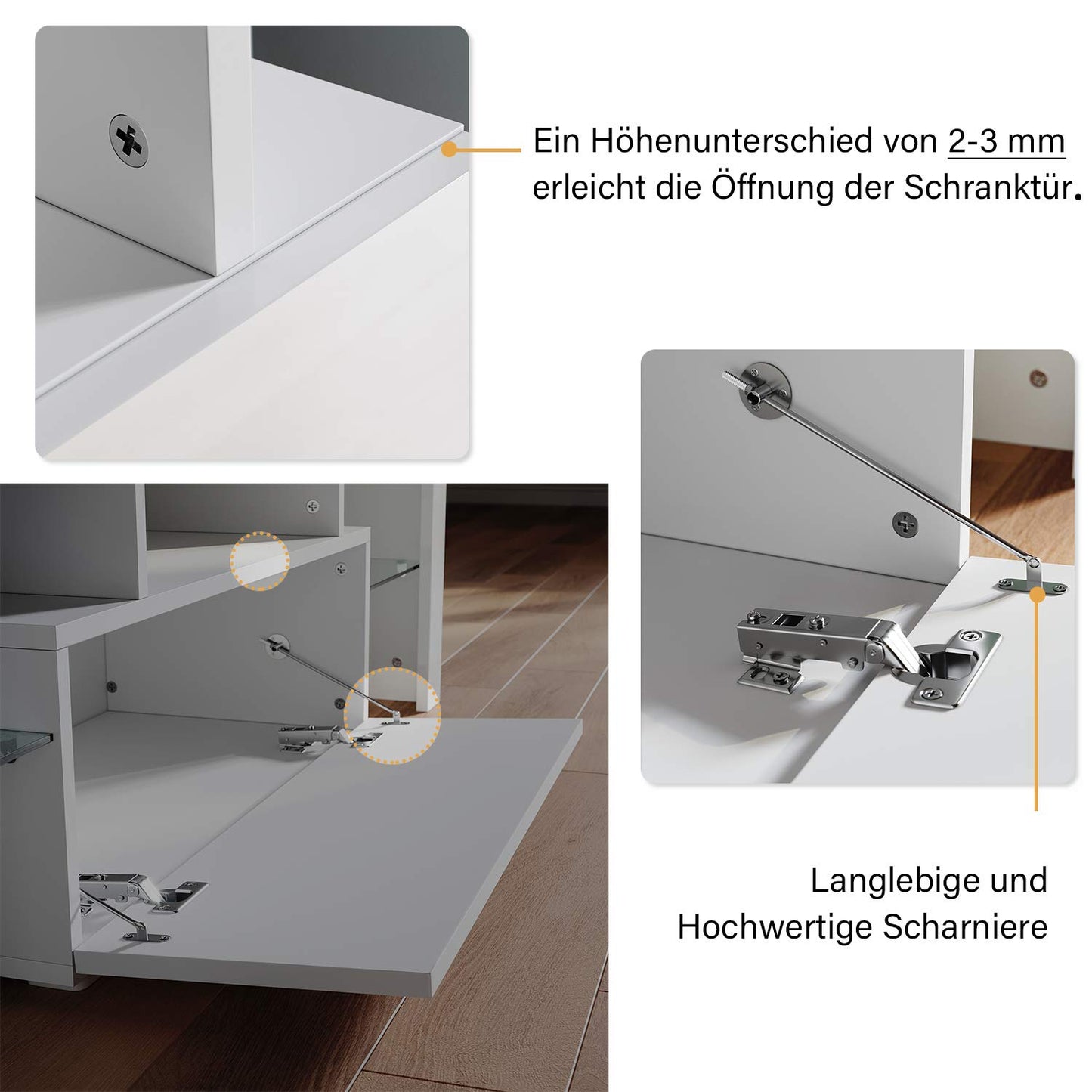 Ein Höhenunterschied von 2-3 mm erleicht die Öffnung der Schranktür.

Langlebige und Hochwertige Scharniere