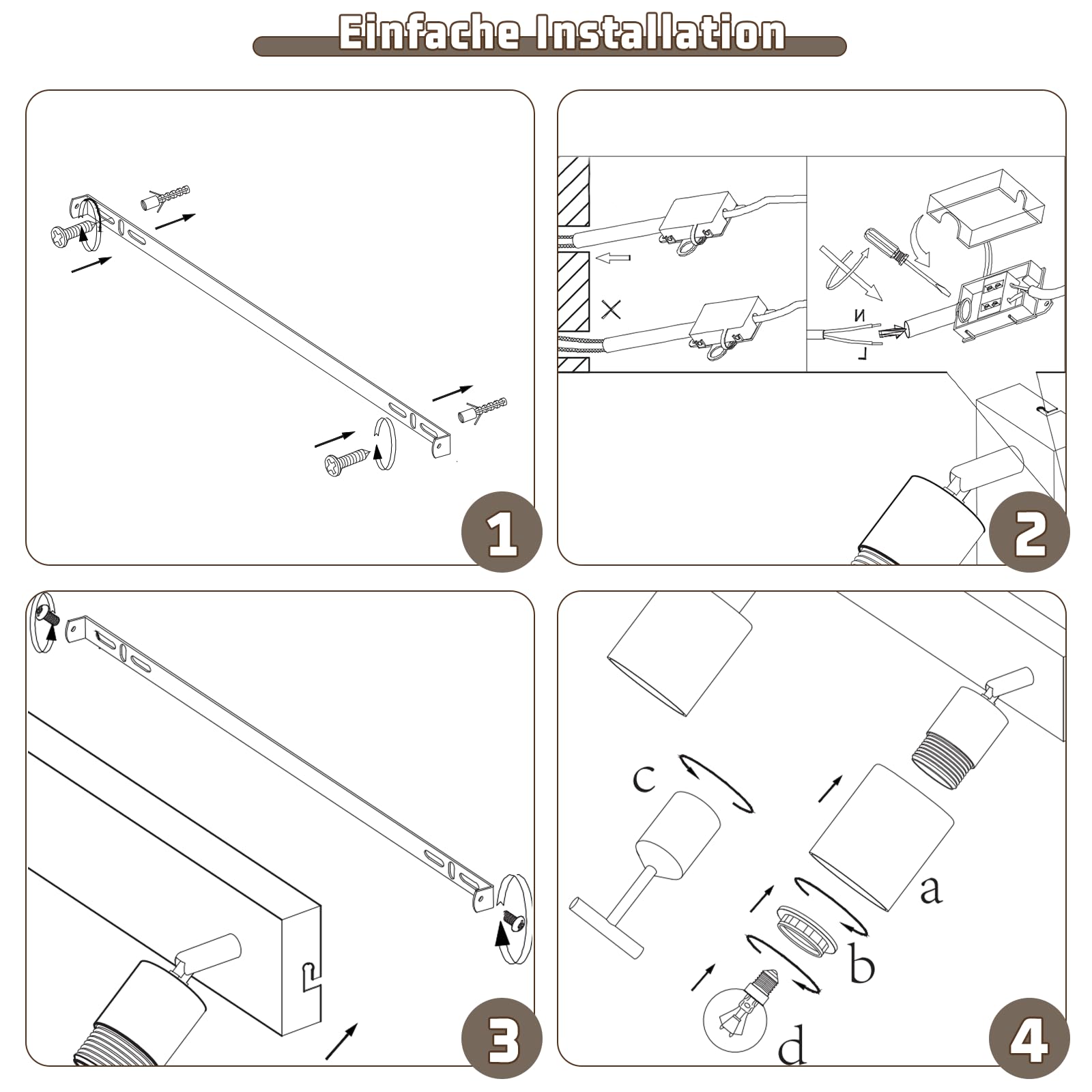 Einfache Installation

1

N
L

2

3

c
a
b
d

4