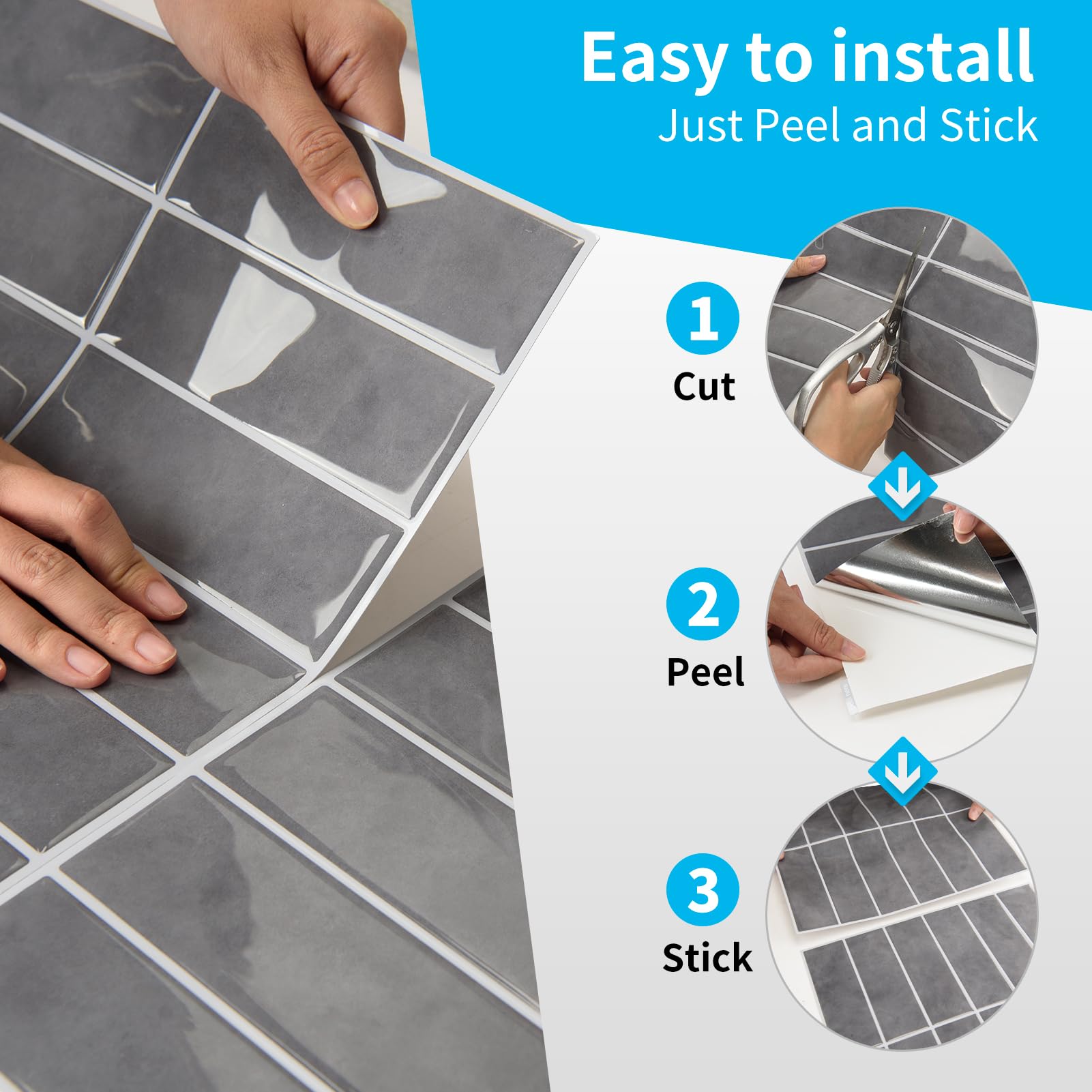 Easy to install
Just Peel and Stick

1
Cut

2
Peel

3
Stick