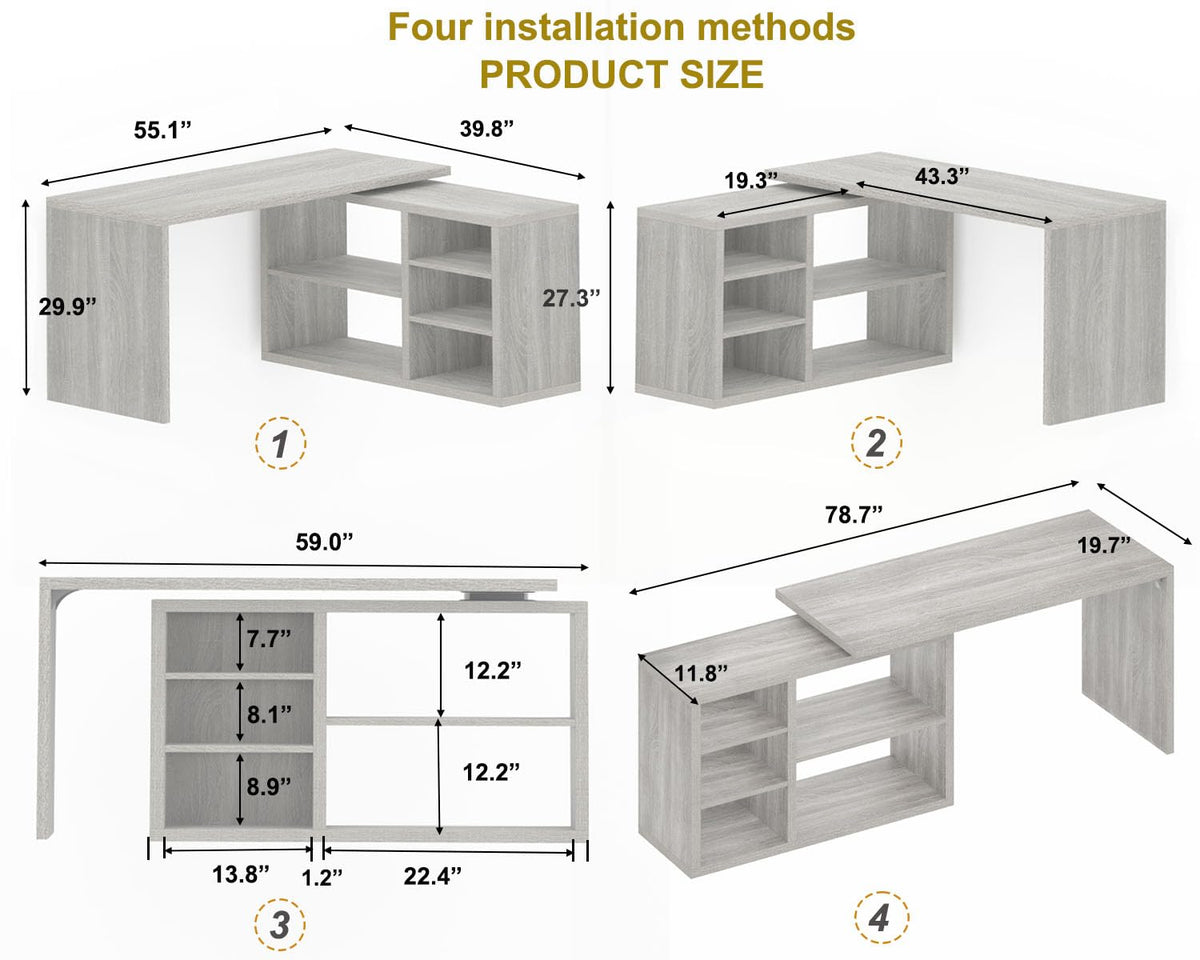 Four installation methods
PRODUCT SIZE

55.1”
39.8”
29.9”
27.3”
1

19.3”
43.3”
2

59.0”
7.7”
8.1”
8.9”
12.2”
12.2”
13.8”
1.2”
22.4”
3

78.7”
19.7”
11.8”
4