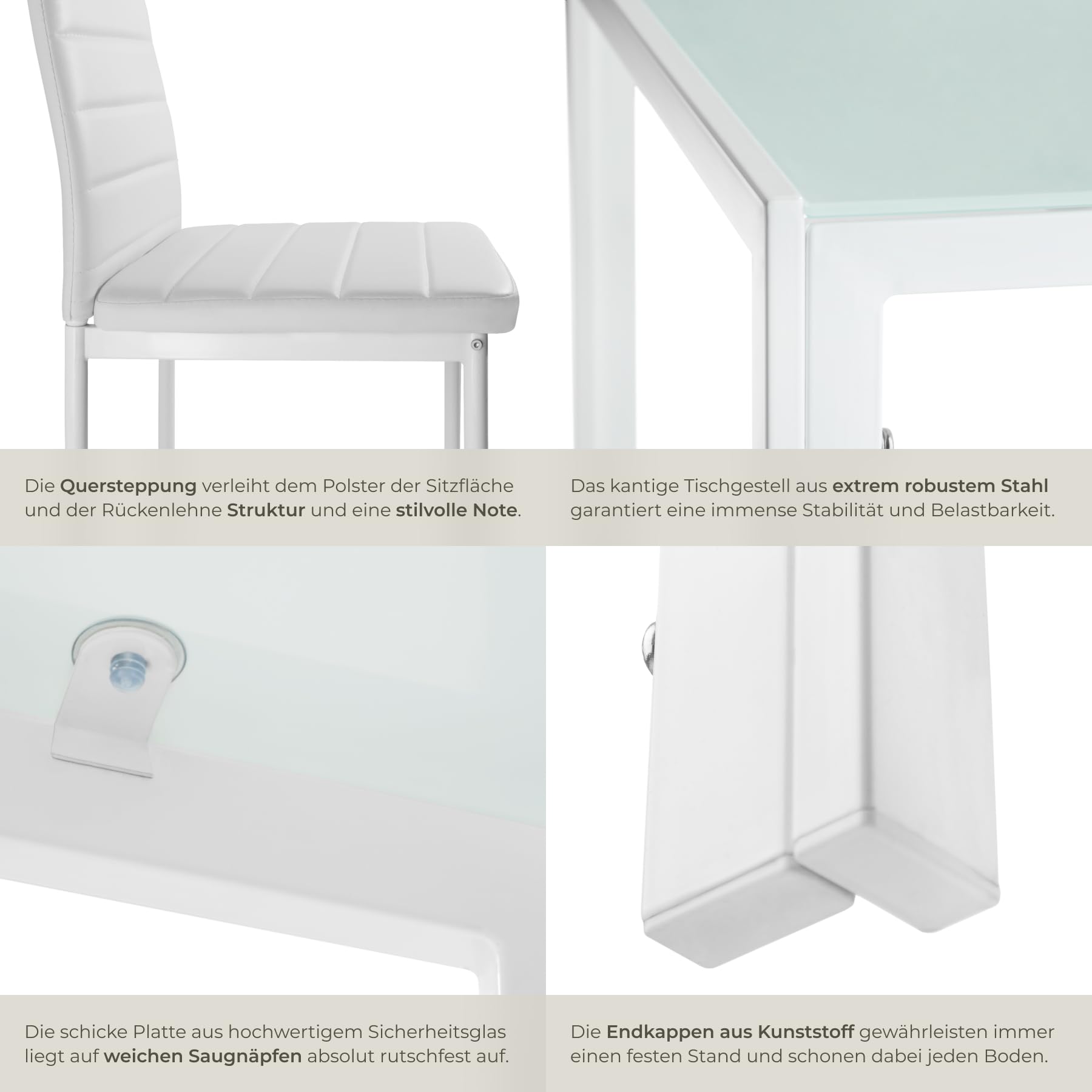 Die Quersteppung verleiht dem Polster der Sitzfläche und der Rückenlehne Struktur und eine stilvolle Note.

Das kantige Tischgestell aus extrem robustem Stahl garantiert eine immense Stabilität und Belastbarkeit.

Die schicke Platte aus hochwertigem Sicherheitsglas liegt auf weichen Saugnäpfen absolut rutschfest auf.

Die Endkappen aus Kunststoff gewährleisten immer einen festen Stand und schonen dabei jeden Boden.