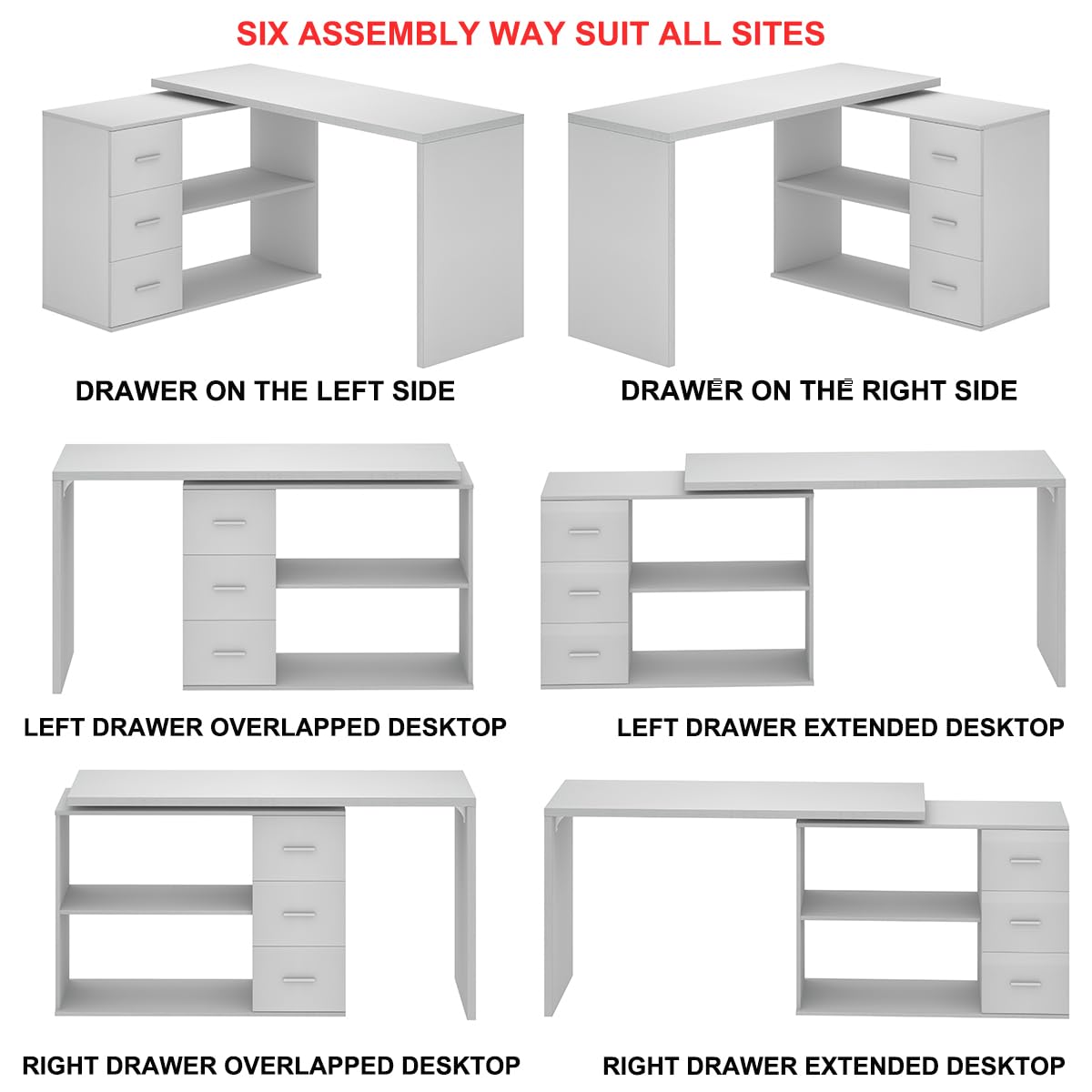 SIX ASSEMBLY WAY SUIT ALL SITES

DRAWER ON THE LEFT SIDE

DRAWER ON THE RIGHT SIDE

LEFT DRAWER OVERLAPPED DESKTOP

LEFT DRAWER EXTENDED DESKTOP

RIGHT DRAWER OVERLAPPED DESKTOP

RIGHT DRAWER EXTENDED DESKTOP