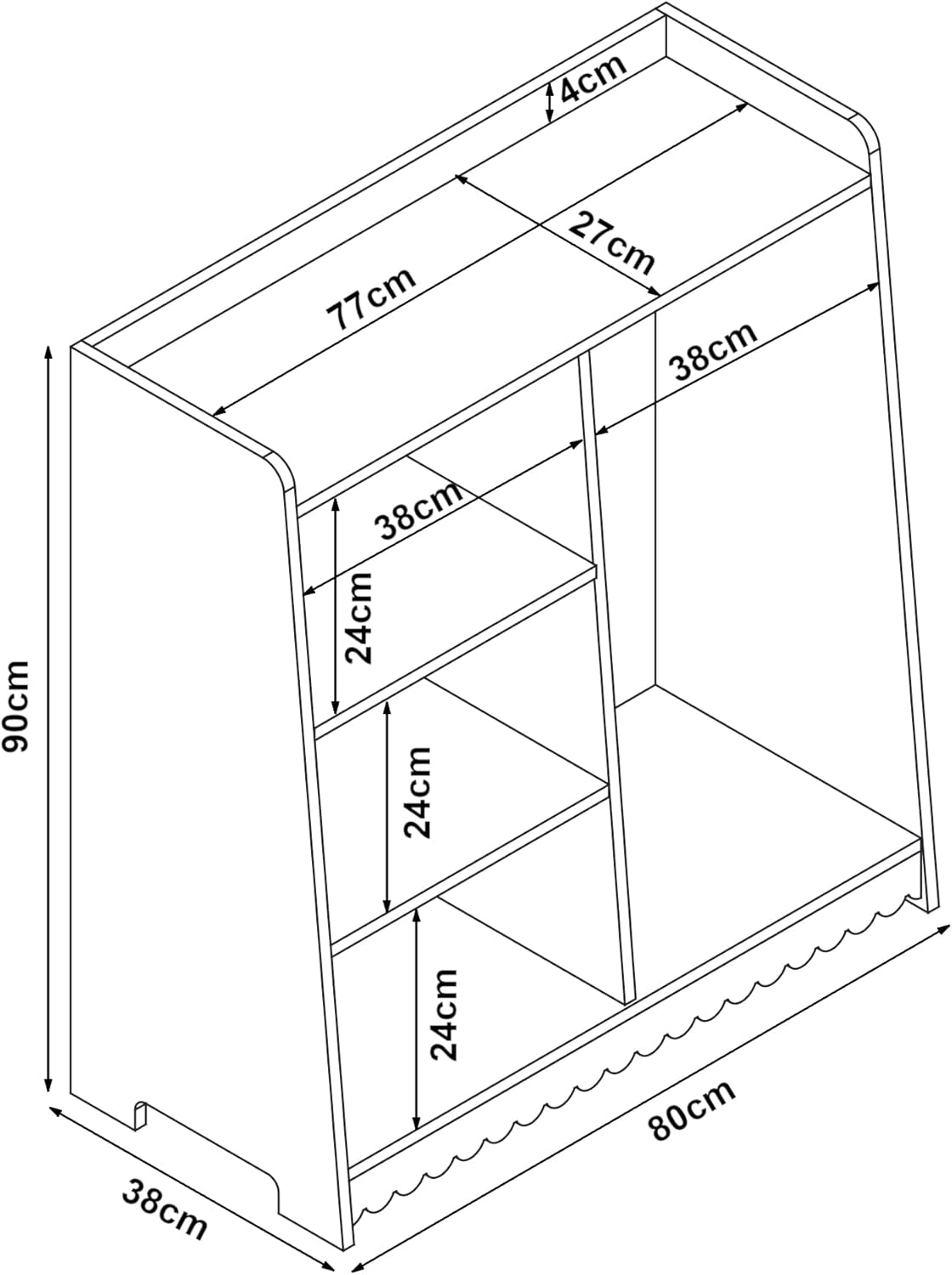 4cm
27cm
77cm
38cm
38cm
24cm
24cm
24cm
90cm
80cm
38cm