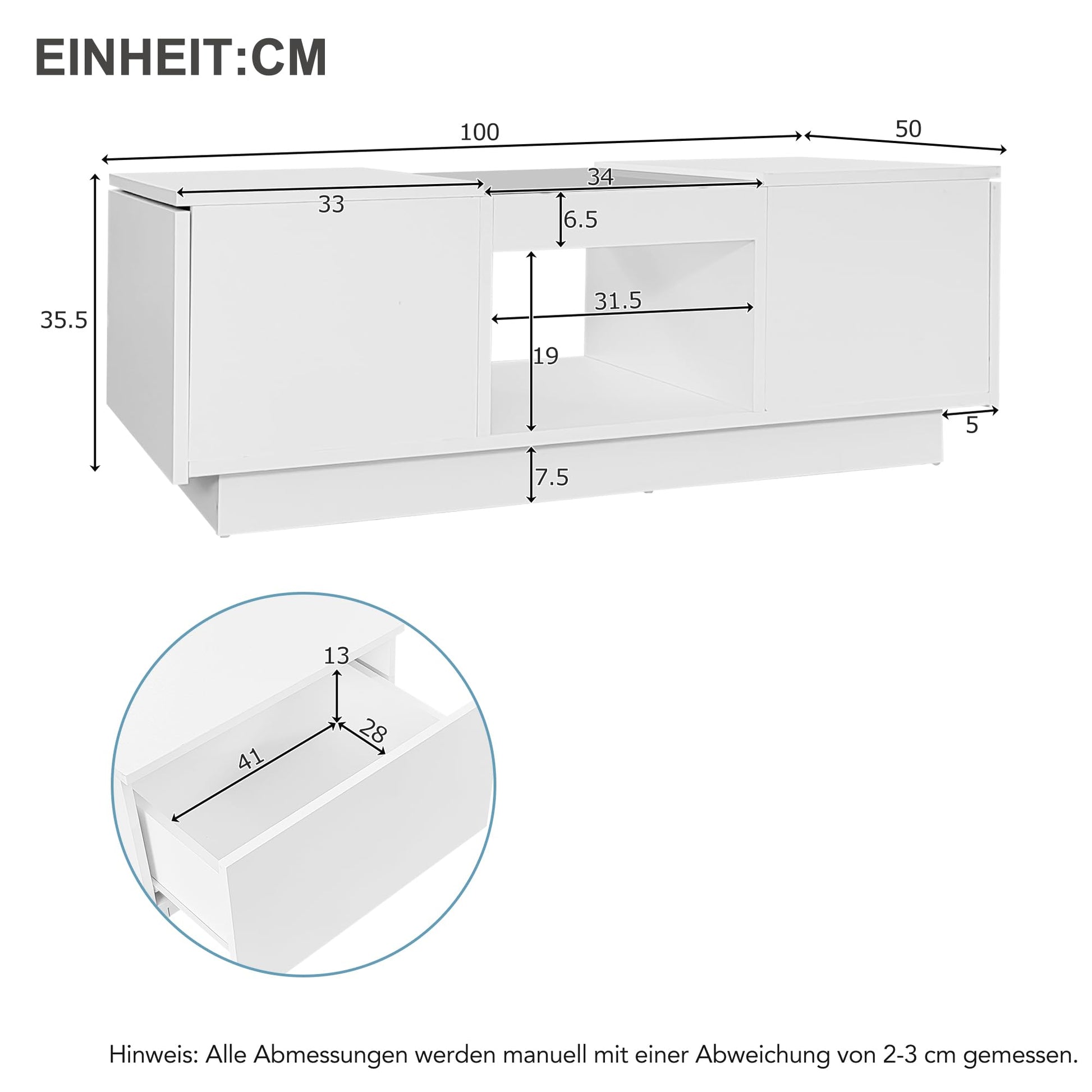 EINHEIT:CM

100

50

34

33

6.5

35.5

31.5

19

5

7.5

13

28

41

Hinweis: Alle Abmessungen werden manuell mit einer Abweichung von 2-3 cm gemessen.