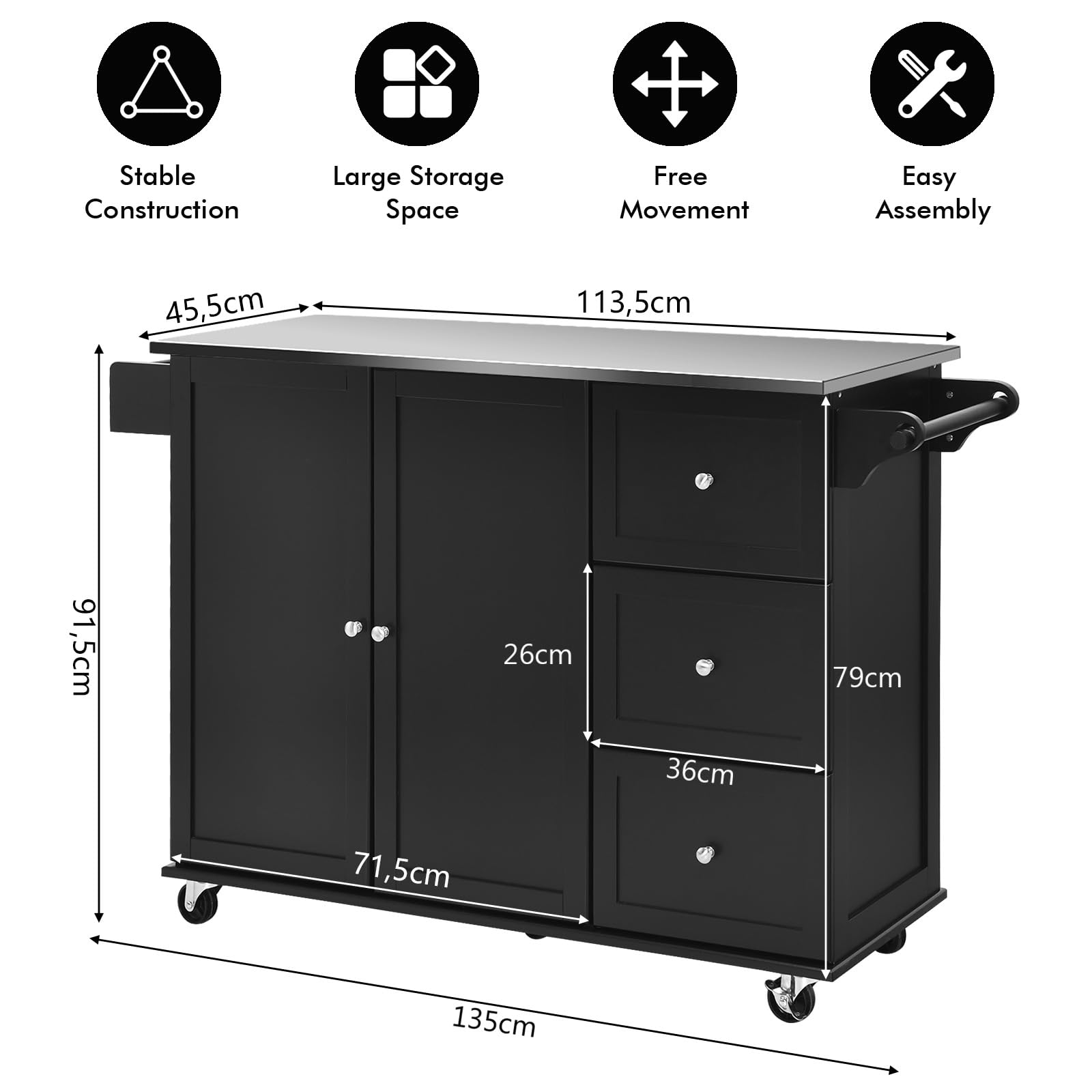 Stable Construction

Large Storage Space

Free Movement

Easy Assembly

45,5cm

113,5cm

91,5cm

26cm

79cm

36cm

71,5cm

135cm