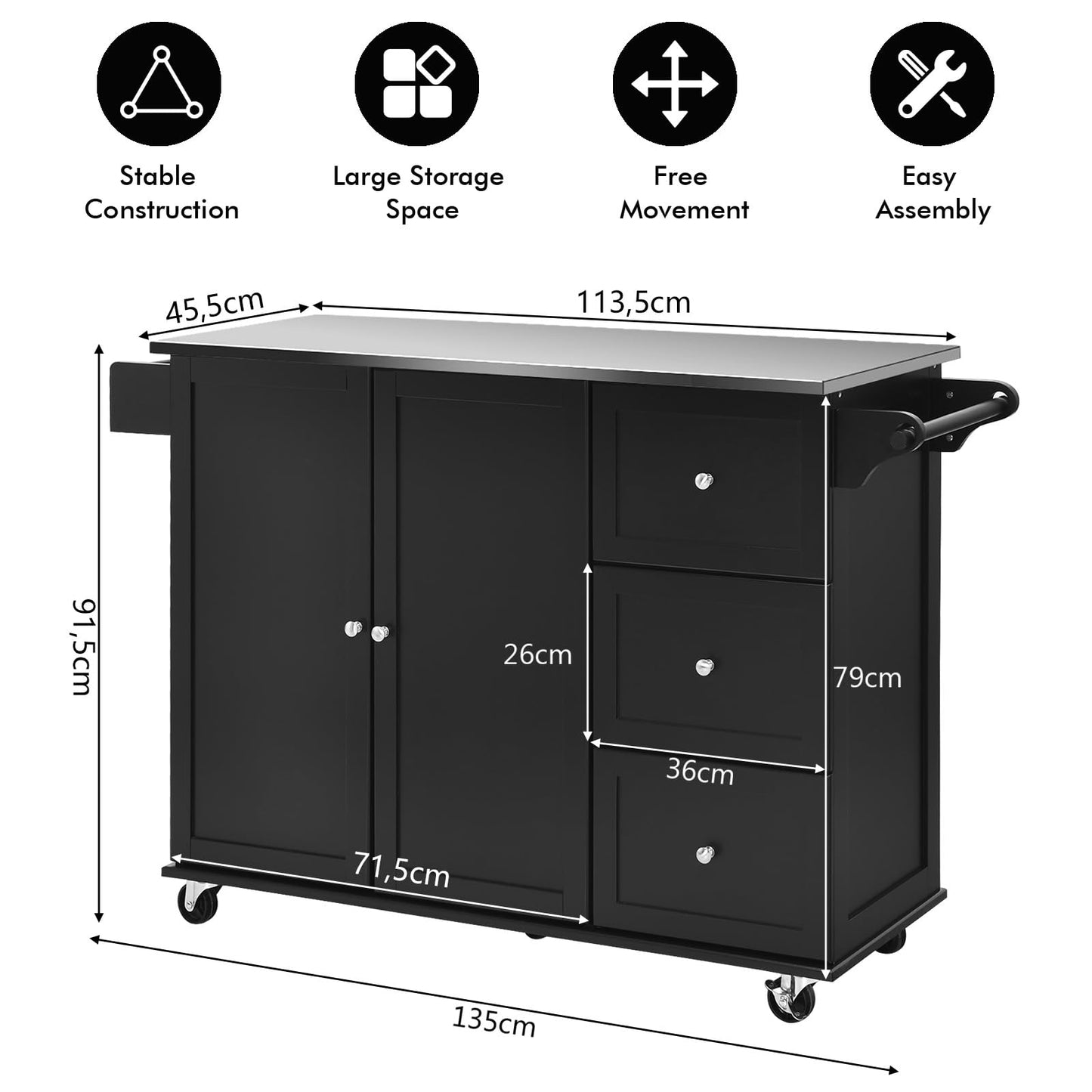 Stable Construction

Large Storage Space

Free Movement

Easy Assembly

45,5cm

113,5cm

91,5cm

26cm

79cm

36cm

71,5cm

135cm