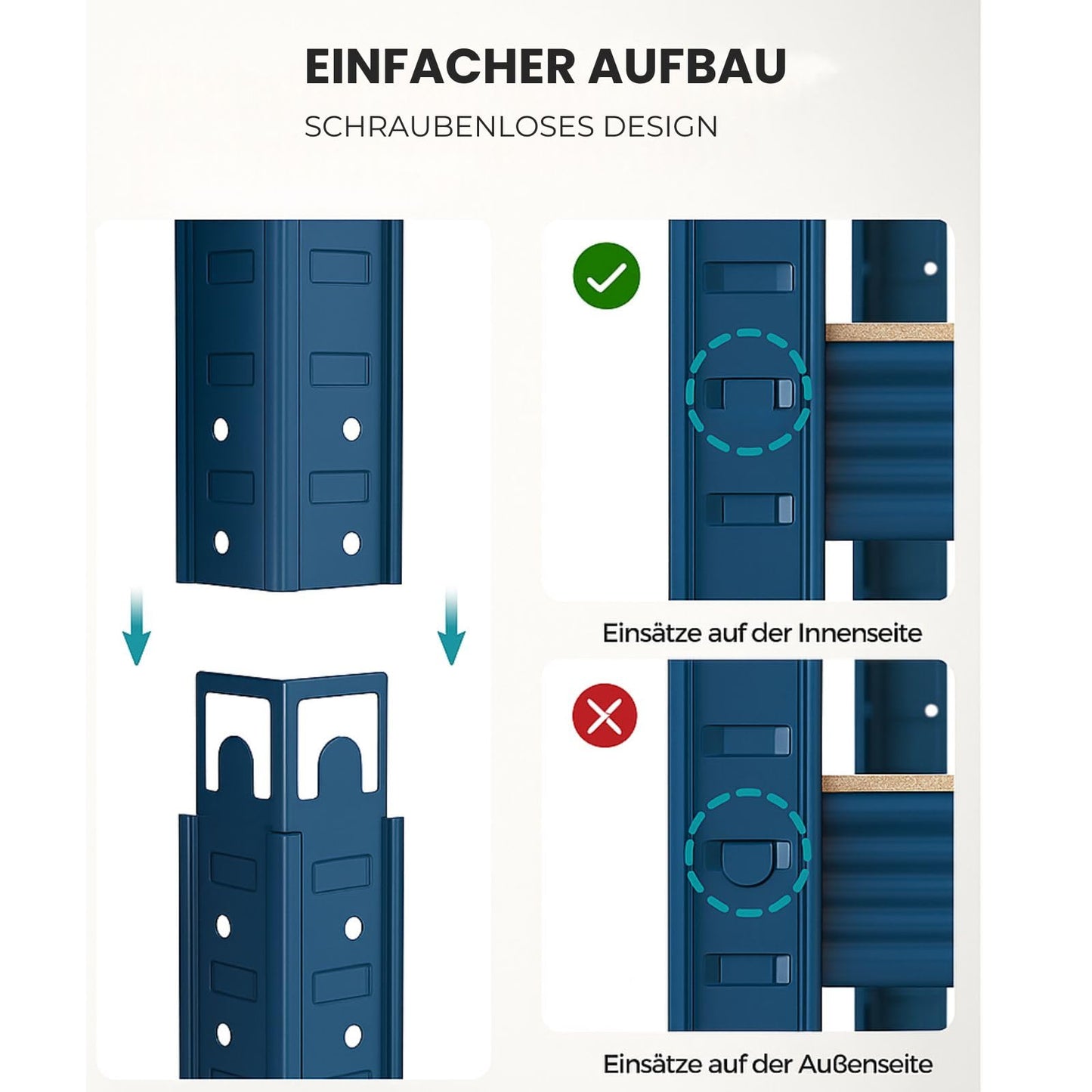 EINFACHER AUFBAU

SCHRAUBENLOSES DESIGN

Einsätze auf der Innenseite

Einsätze auf der Außenseite