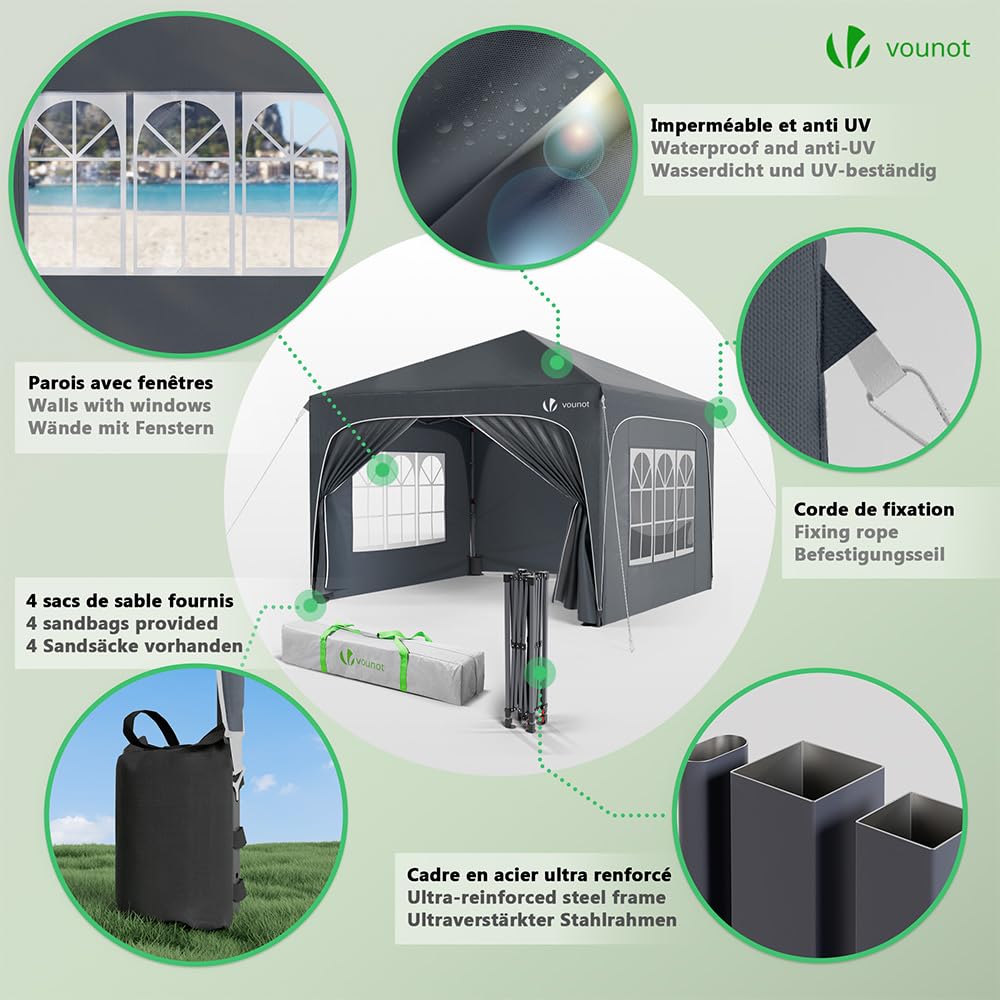 vounot

Imperméable et anti UV
Waterproof and anti-UV
Wasserdicht und UV-beständig

Parois avec fenêtres
Walls with windows
Wände mit Fenstern

vounot

Corde de fixation
Fixing rope
Befestigungsseil

4 sacs de sable fournis
4 sandbags provided
4 Sandsäcke vorhanden

vounot

Cadre en acier ultra renforcé
Ultra-reinforced steel frame
Ultraverstärkter Stahlrahmen