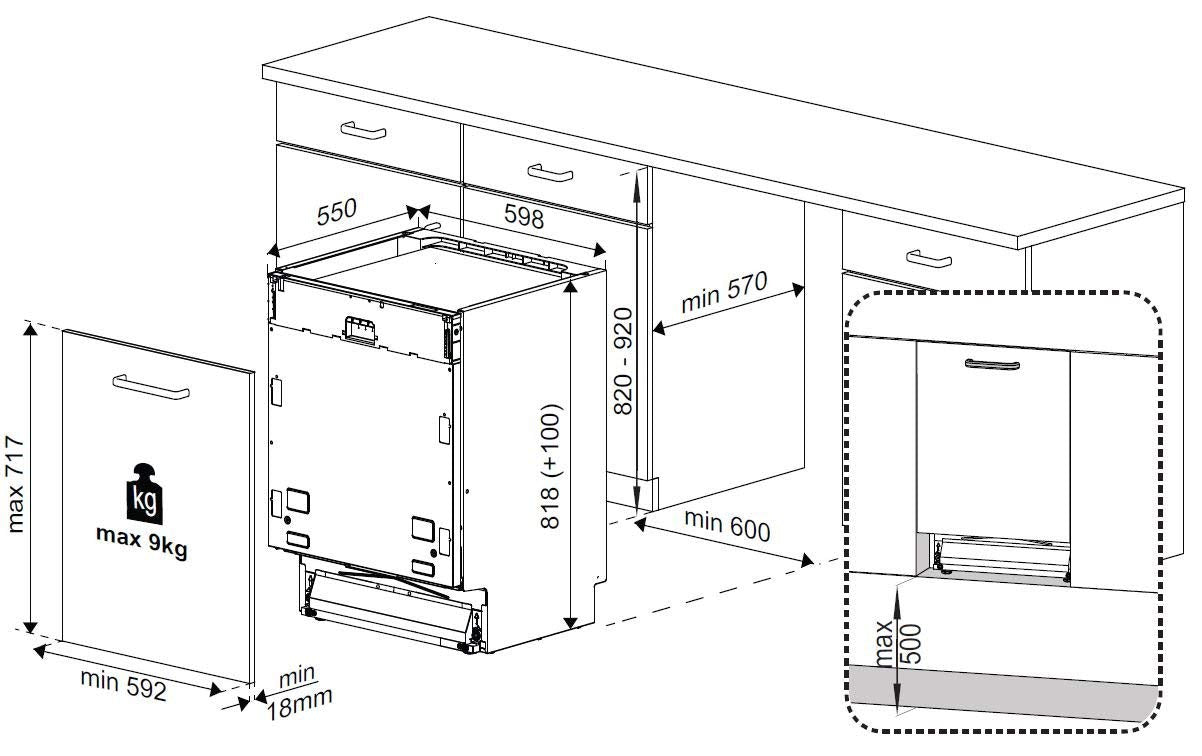 550
598
820 - 920
min 570
818 (+100)
min 600
max 717
kg
max 9kg
min 592
min
18mm
max
500